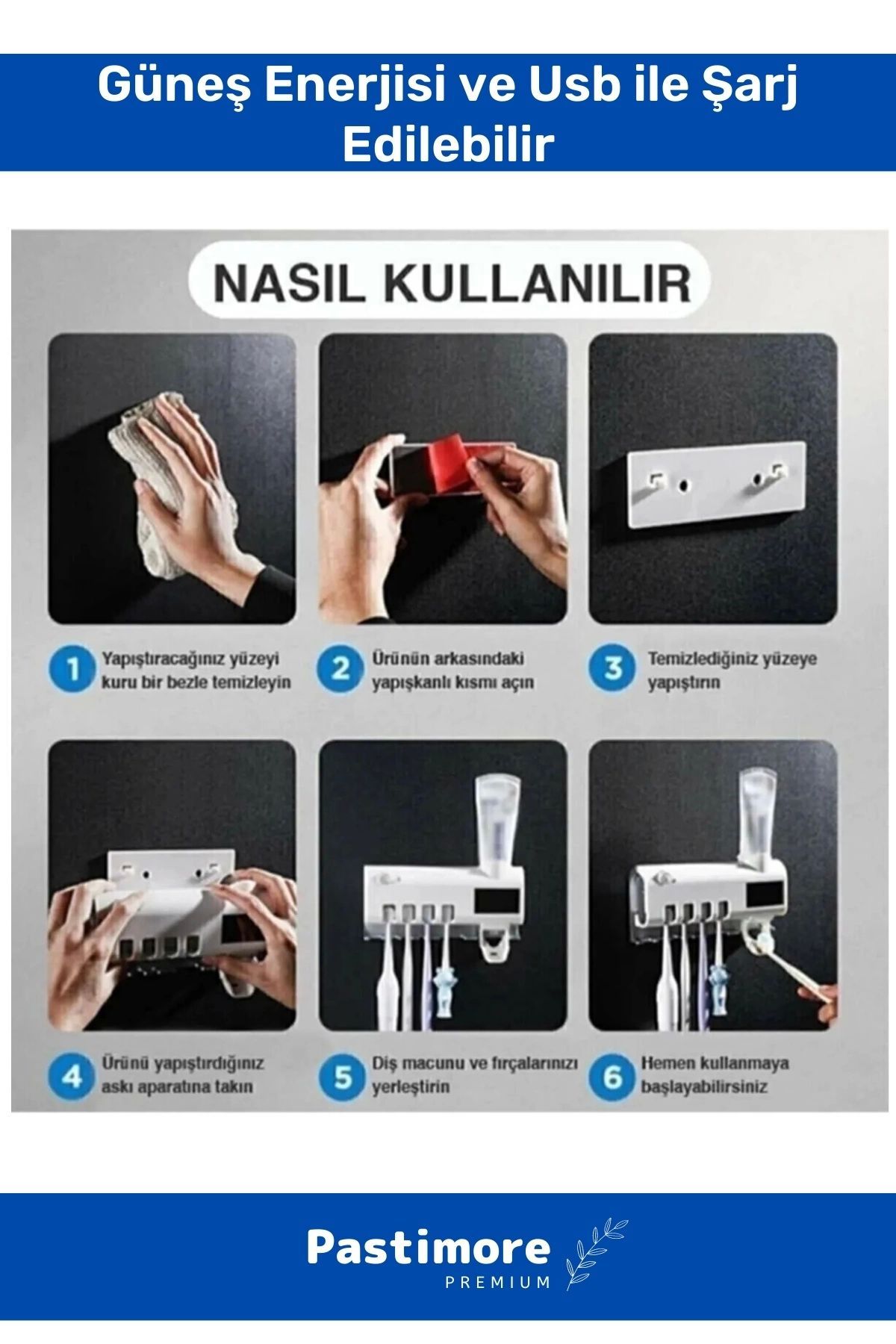 Güneş Enerjisi ve Usb ile Şarj Edilebilir

NASIL KULLANILIR

1 Yapıştıracağınız yüzeyi kuru bir bezle temizleyin

2 Ürünün arkasındaki yapışkanlı kısmı açın

3 Temizlediğiniz yüzeye yapıştırın

4 Ürünü yapıştırdığınız askı aparatına takın

5 Diş macunu ve fırçalarınızı yerleştirin

6 Hemen kullanmaya başlayabilirsiniz

Pastimore
PREMIUM