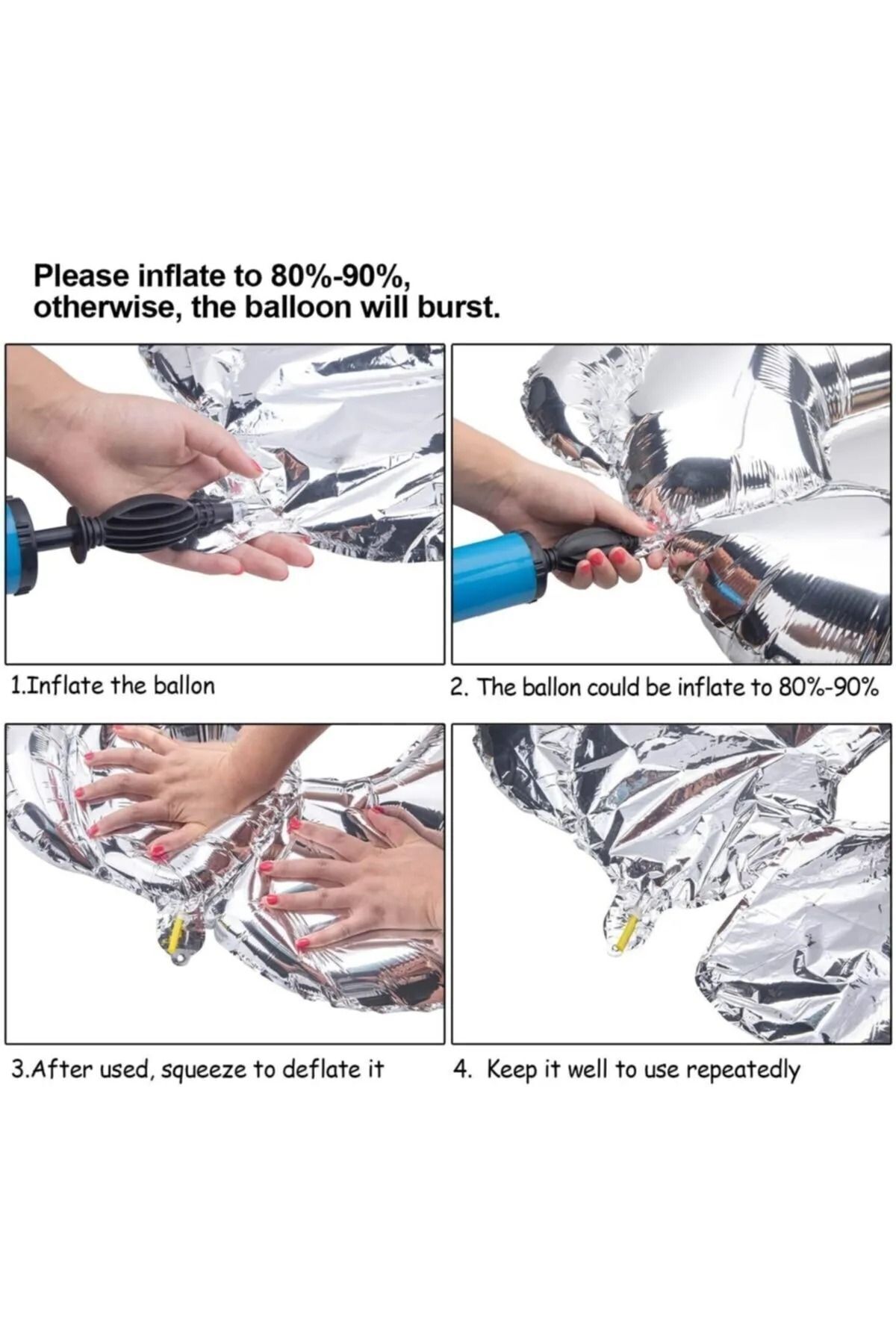 Please inflate to 80%-90%, otherwise, the balloon will burst.

1.Inflate the ballon

2. The ballon could be inflate to 80%-90%

3.After used, squeeze to deflate it

4. Keep it well to use repeatedly