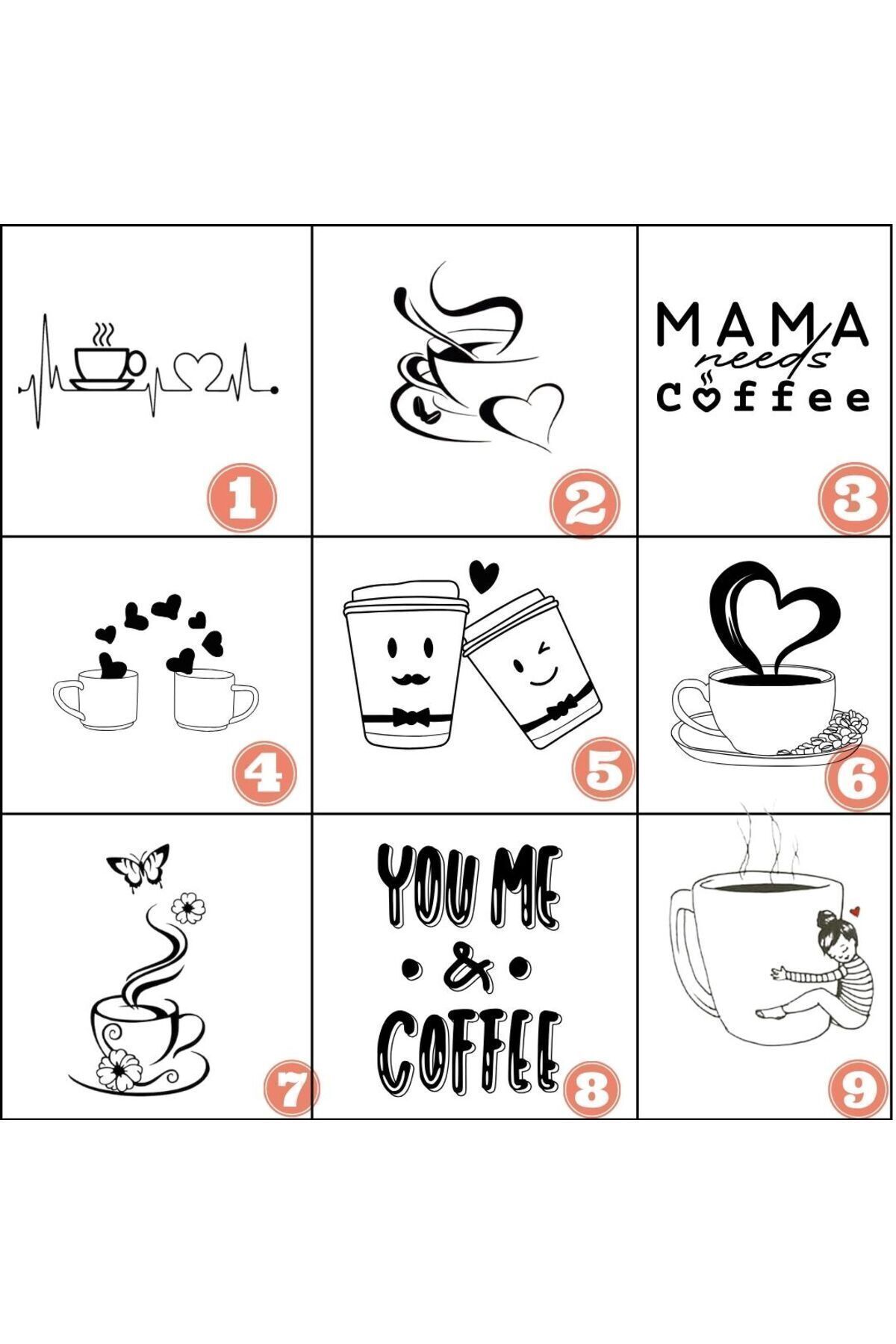 1

2

MAMA
needs
Coffee

3

4

5

6

7

YOU ME
&
COFFEE

8

9