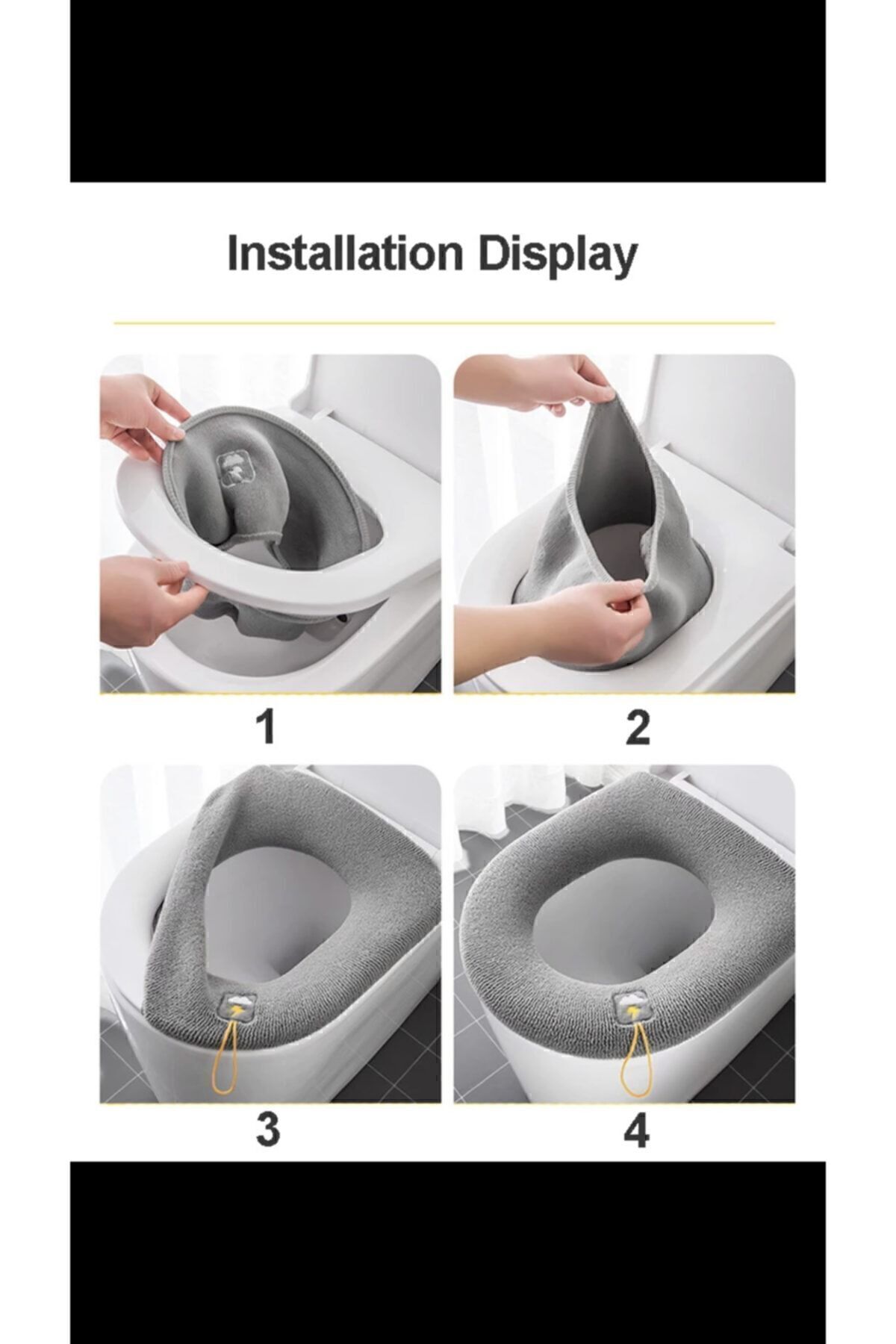 Installation Display

1

2

3

4