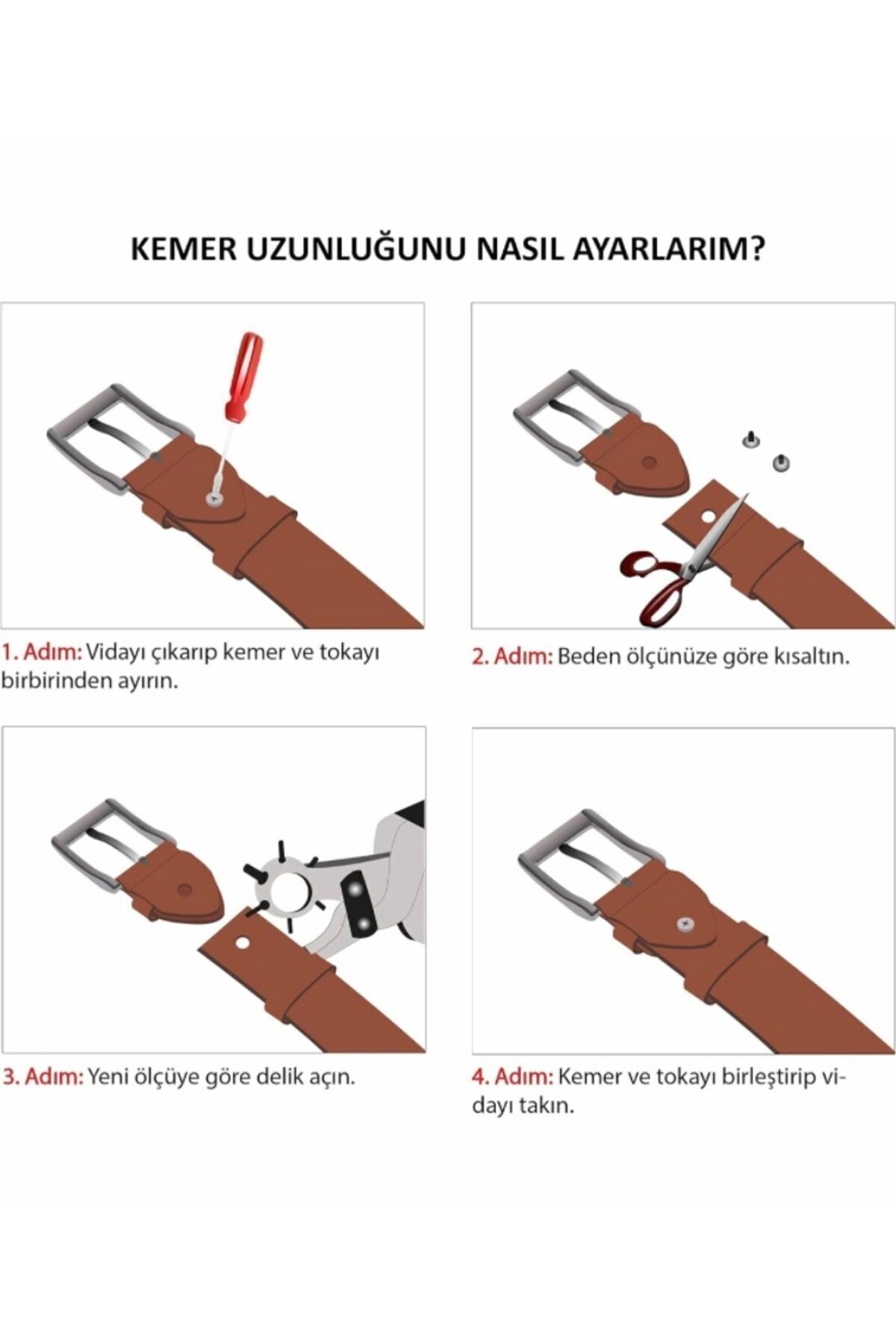 KEMER UZUNLUĞUNU NASIL AYARLARIM?

1. Adım: Vidayı çıkarıp kemer ve tokayı birbirinden ayırın.

2. Adım: Beden ölçünüze göre kısaltın.

3. Adım: Yeni ölçüye göre delik açın.

4. Adım: Kemer ve tokayı birleştirip vidayı takın.