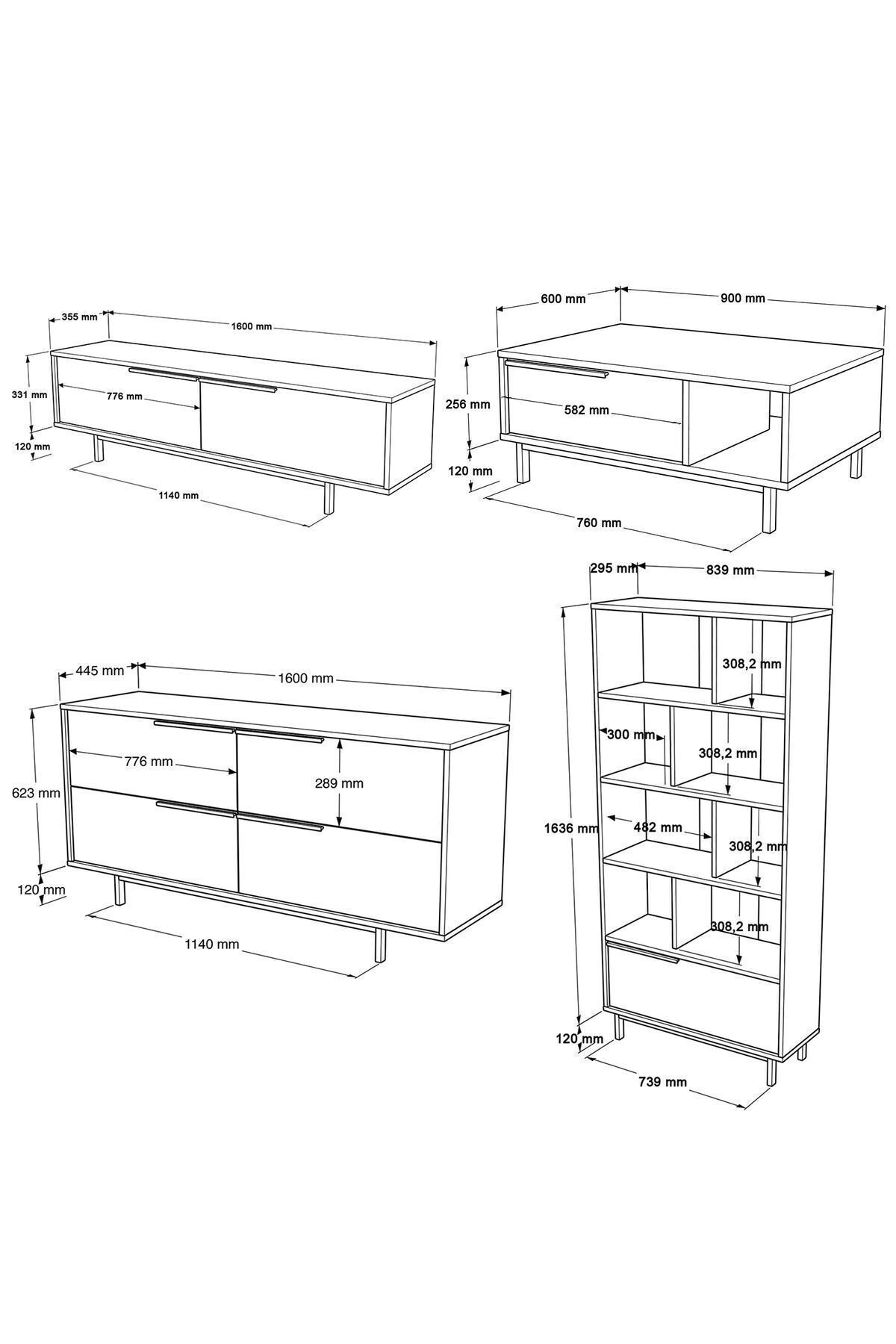 355 mm
1600 mm
331 mm
776 mm
120 mm
1140 mm

600 mm
900 mm
256 mm
582 mm
120 mm
760 mm

445 mm
1600 mm
623 mm
776 mm
289 mm
120 mm
1140 mm

295 mm
839 mm
308,2 mm
300 mm
308,2 mm
1636 mm
482 mm
308,2 mm
308,2 mm
120 mm
739 mm