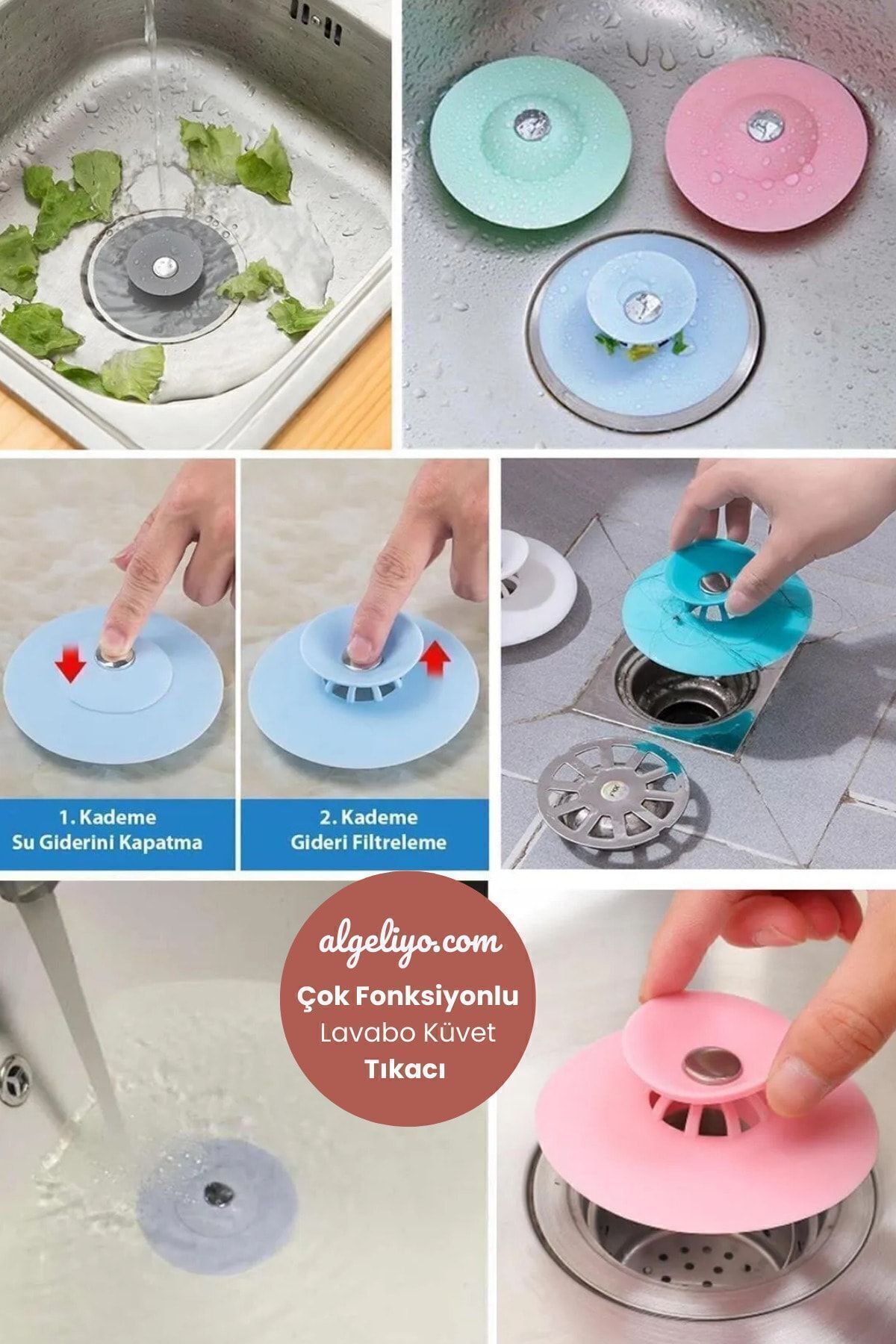 1. Kademe
Su Giderini Kapatma

2. Kademe
Gideri Filtreleme

algeliyo.com

Çok Fonksiyonlu
Lavabo Küvet
Tıkacı