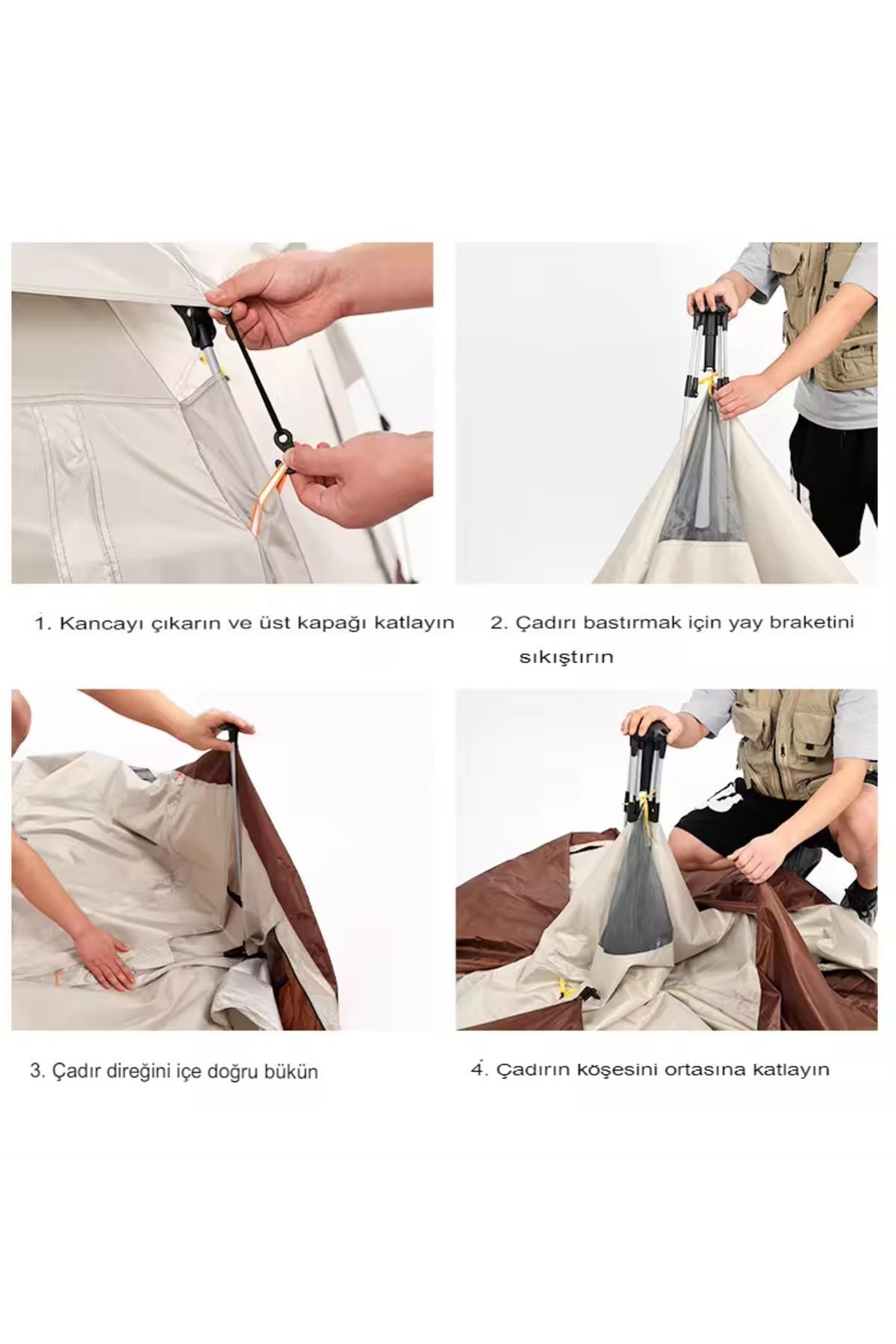 1. Kancayı çıkarın ve üst kapağı katlayın

2. Çadırı bastırmak için yay braketini sıkıştırın

3. Çadır direğini içe doğru bükün

4. Çadırın köşesini ortasına katlayın