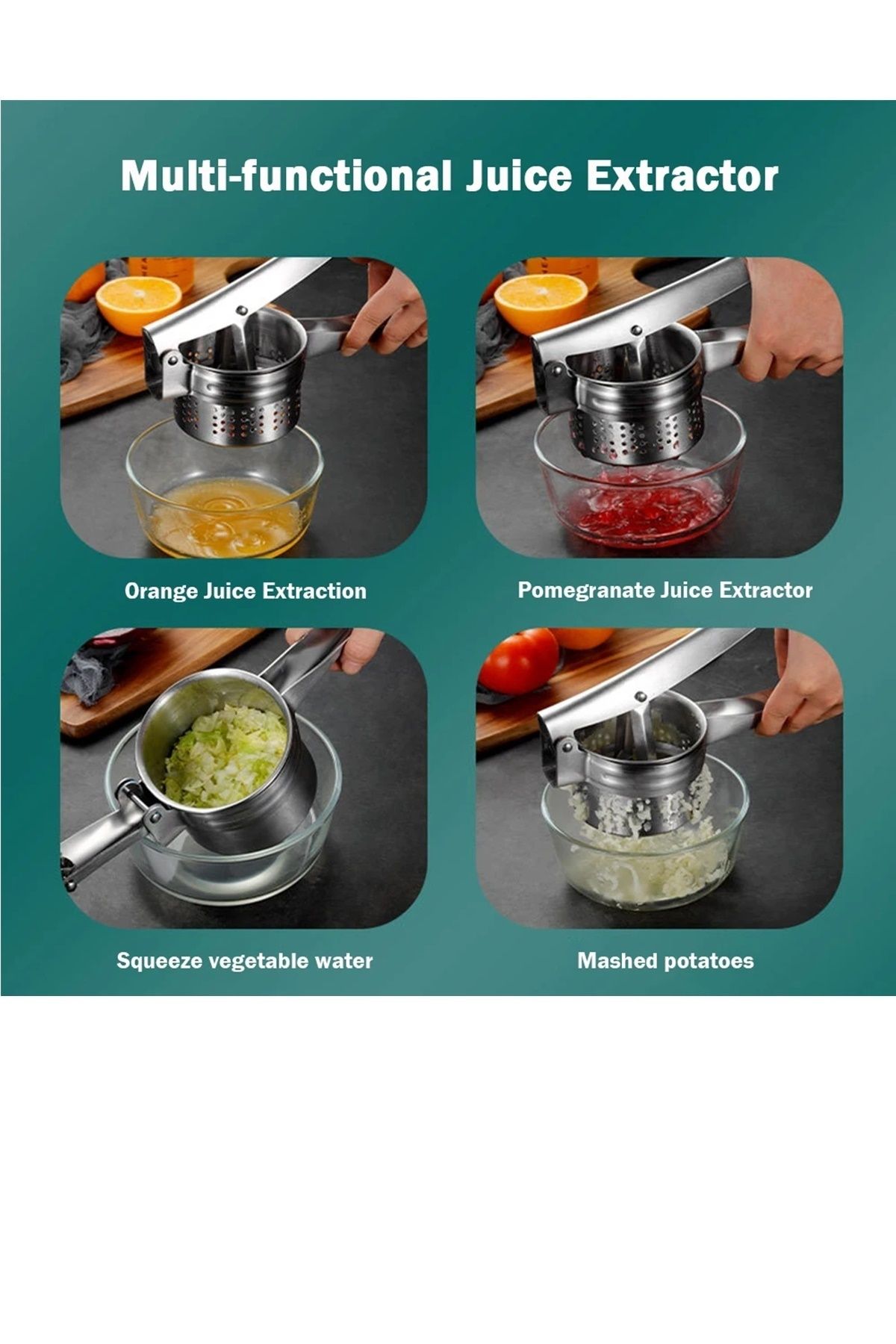 Multi-functional Juice Extractor

Orange Juice Extraction

Pomegranate Juice Extractor

Squeeze vegetable water

Mashed potatoes