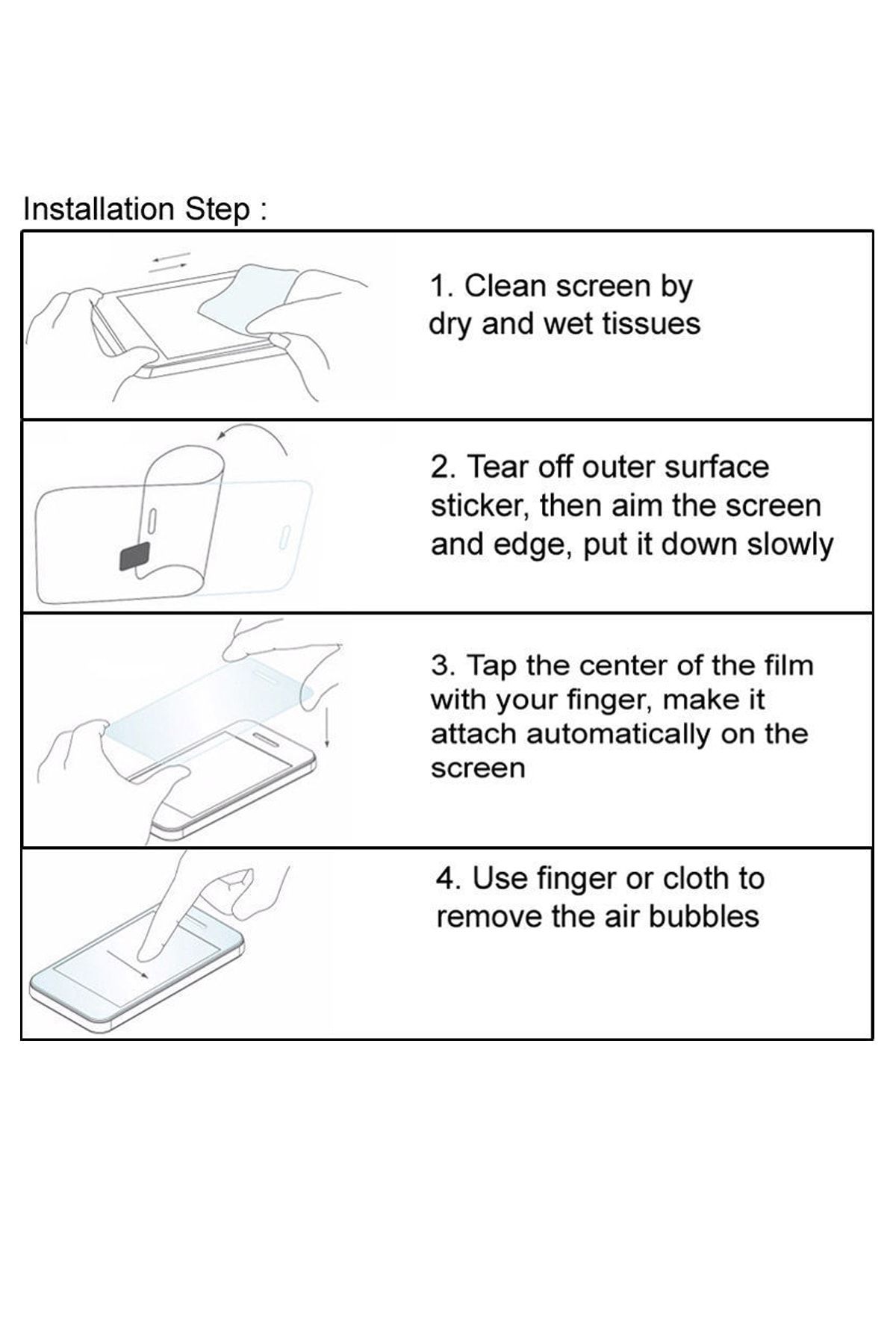 Installation Step :

1. Clean screen by dry and wet tissues

2. Tear off outer surface sticker, then aim the screen and edge, put it down slowly

3. Tap the center of the film with your finger, make it attach automatically on the screen

4. Use finger or cloth to remove the air bubbles