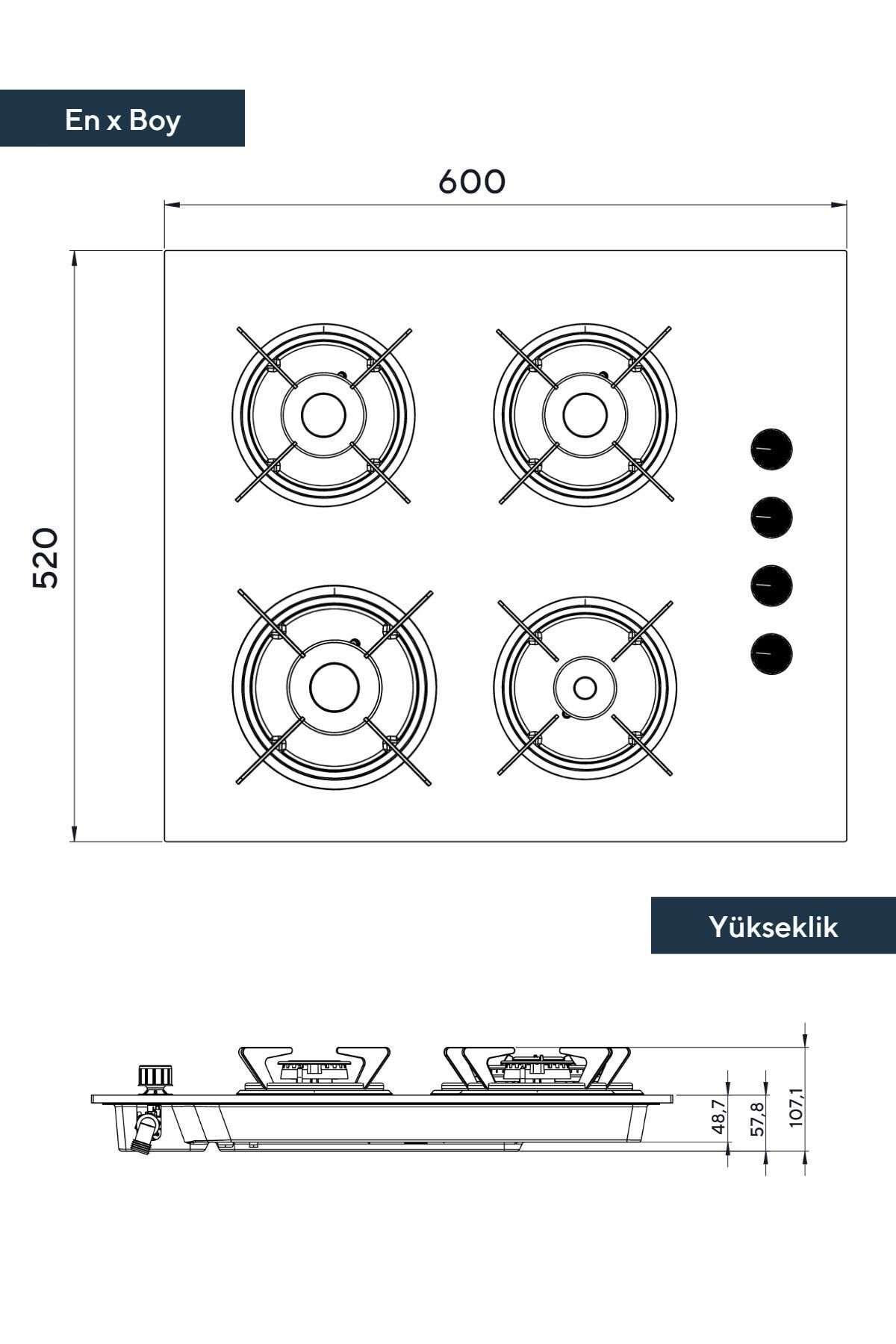 En x Boy

600

520

Yükseklik

48,7

57,8

107,1