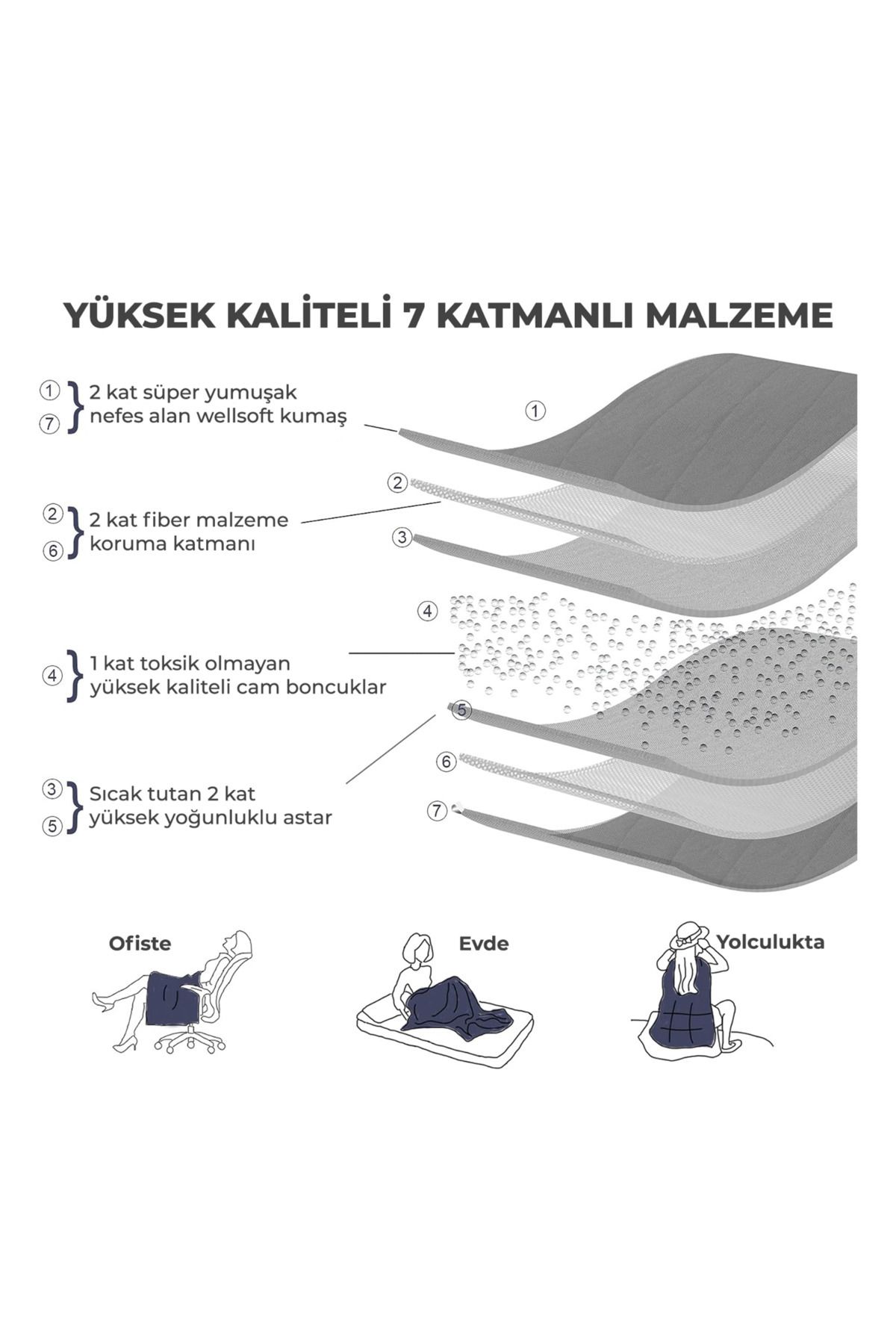 YÜKSEK KALİTELİ 7 KATMANLI MALZEME

① ⑦ 2 kat süper yumuşak nefes alan wellsoft kumaş

② ⑥ 2 kat fiber malzeme koruma katmanı

④ 1 kat toksik olmayan yüksek kaliteli cam boncuklar

③ ⑤ Sıcak tutan 2 kat yüksek yoğunluklu astar

①
②
③
④
⑤
⑥
⑦

Ofiste

Evde

Yolculukta