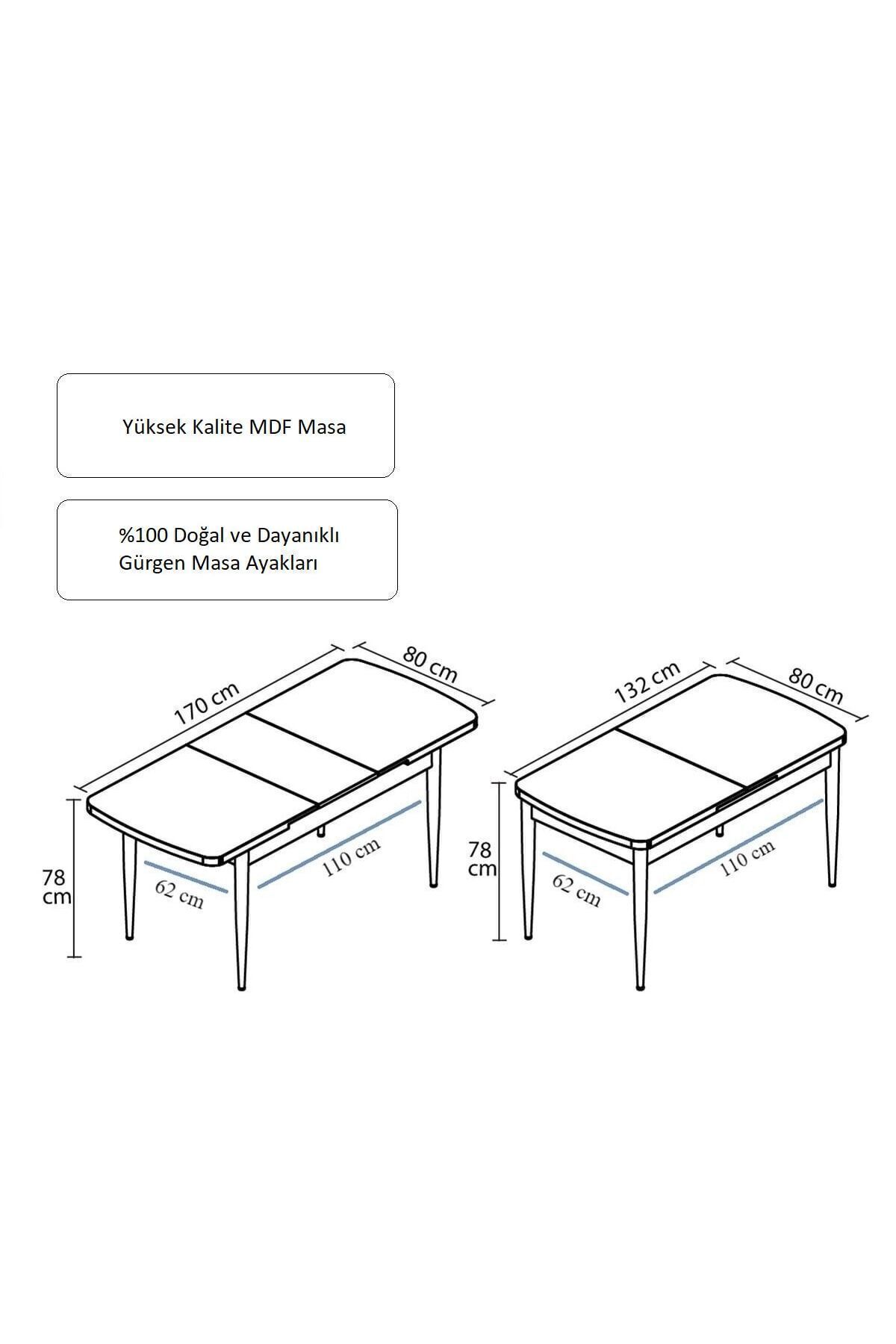 Yüksek Kalite MDF Masa

%100 Doğal ve Dayanıklı Gürgen Masa Ayakları

170 cm

80 cm

78 cm

62 cm

110 cm

132 cm

80 cm

78 cm

62 cm

110 cm