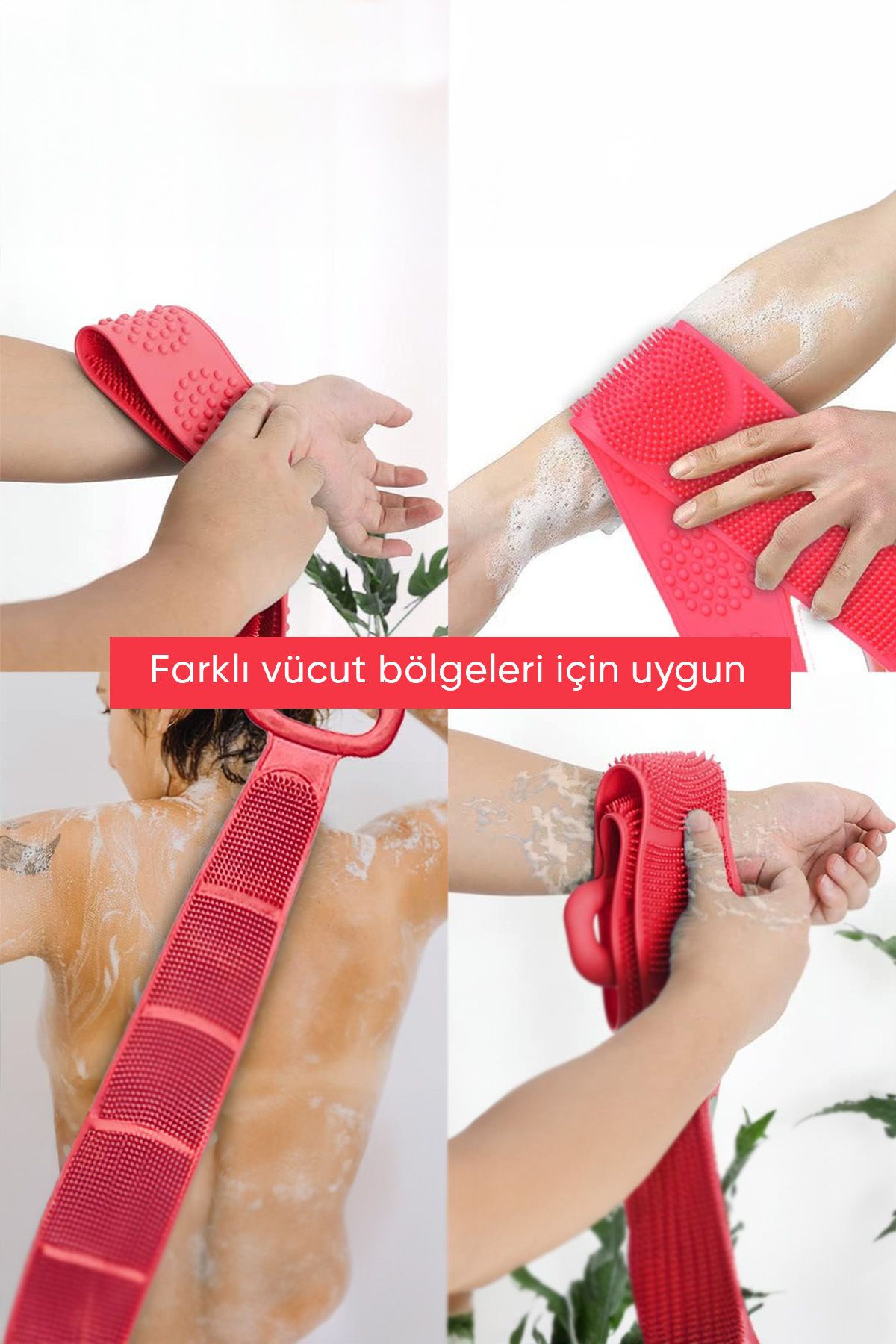 Farklı vücut bölgeleri için uygun