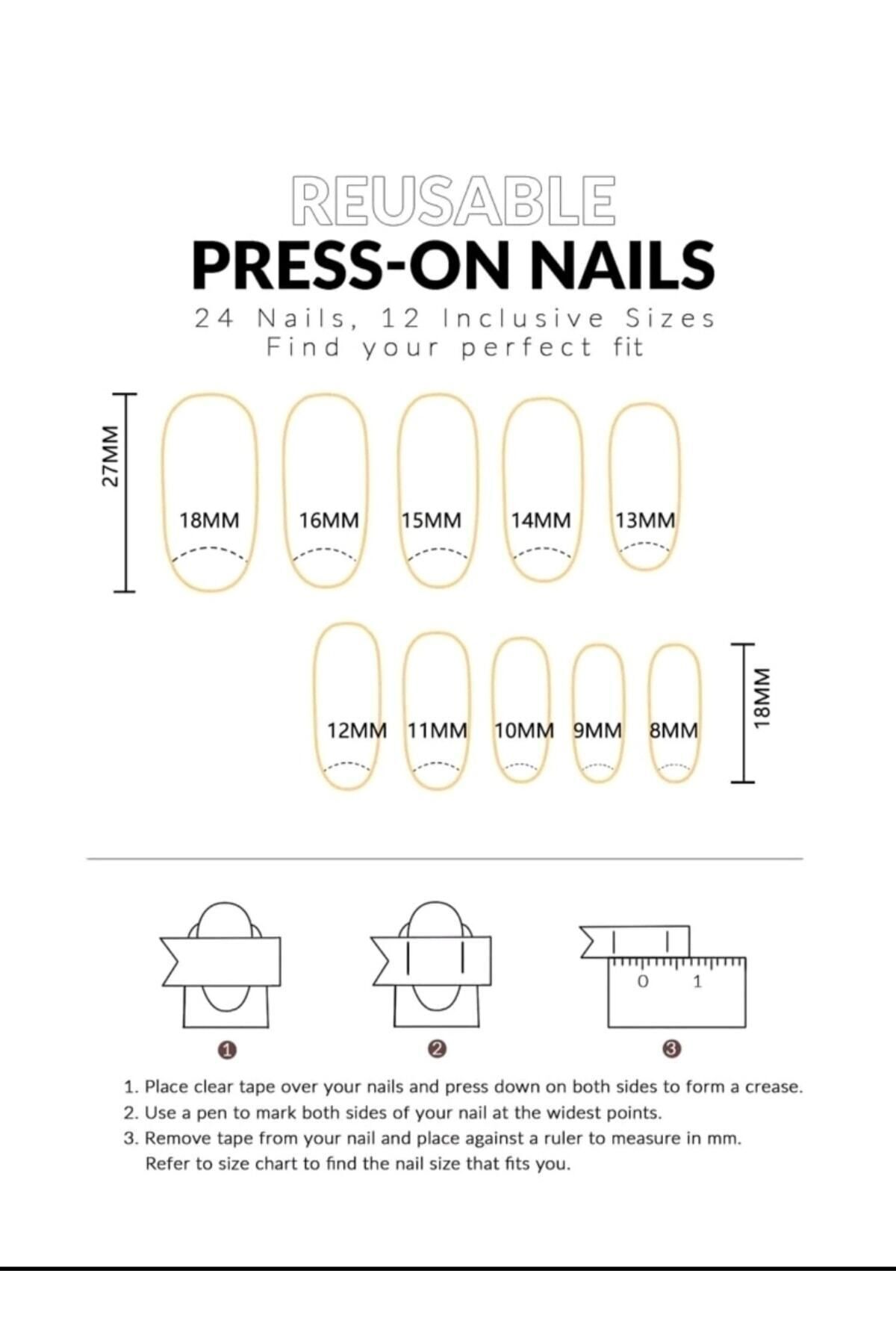 REUSABLE
PRESS-ON NAILS
24 Nails, 12 Inclusive Sizes
Find your perfect fit

27MM

18MM 16MM 15MM 14MM 13MM

12MM 11MM 10MM 9MM 8MM

18MM

0 1

1 2 3

1. Place clear tape over your nails and press down on both sides to form a crease.
2. Use a pen to mark both sides of your nail at the widest points.
3. Remove tape from your nail and place against a ruler to measure in mm. Refer to size chart to find the nail size that fits you.