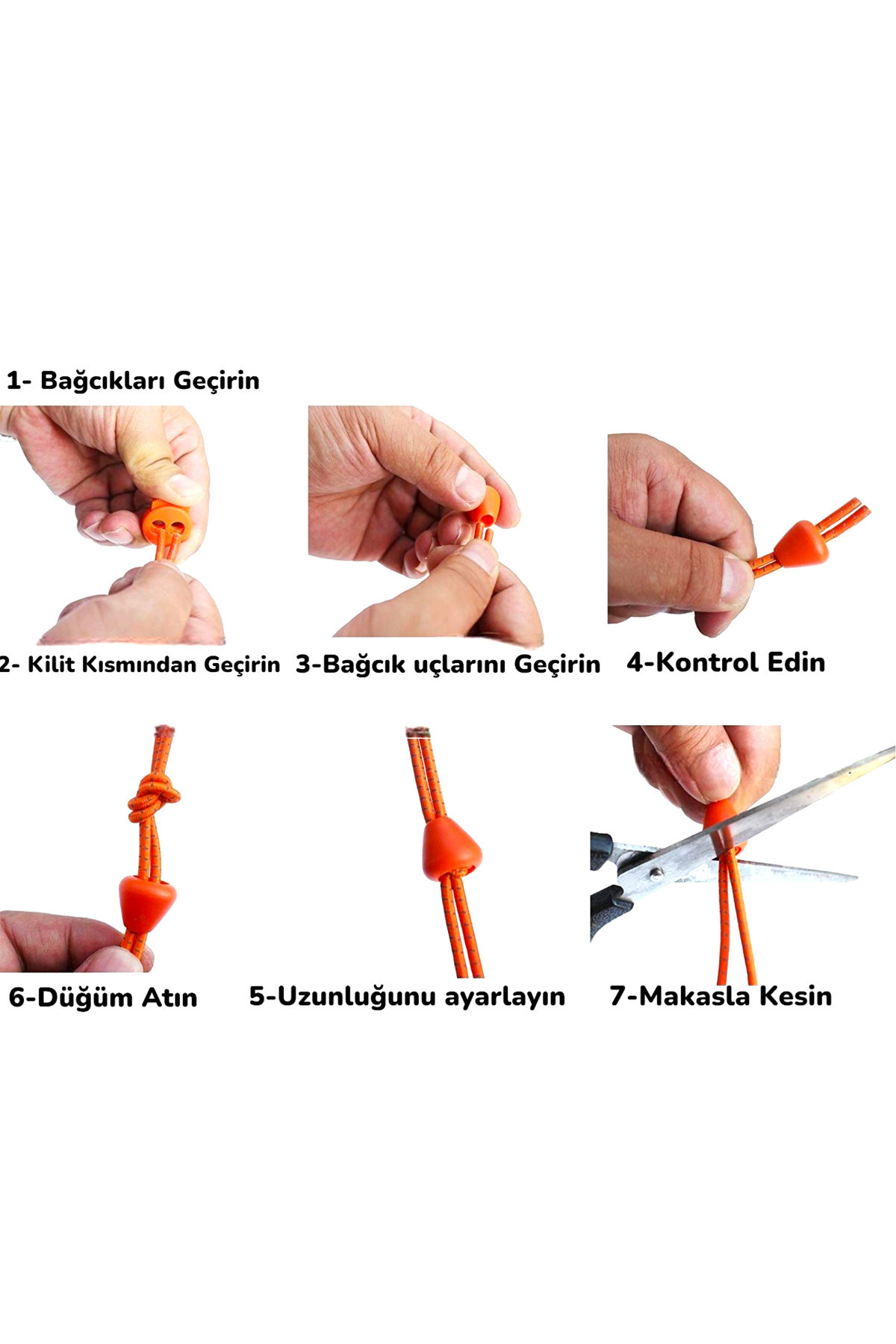 1- Bağcıkları Geçirin

2- Kilit Kısmından Geçirin

3-Bağcık uçlarını Geçirin

4-Kontrol Edin

6-Düğüm Atın

5-Uzunluğunu ayarlayın

7-Makasla Kesin