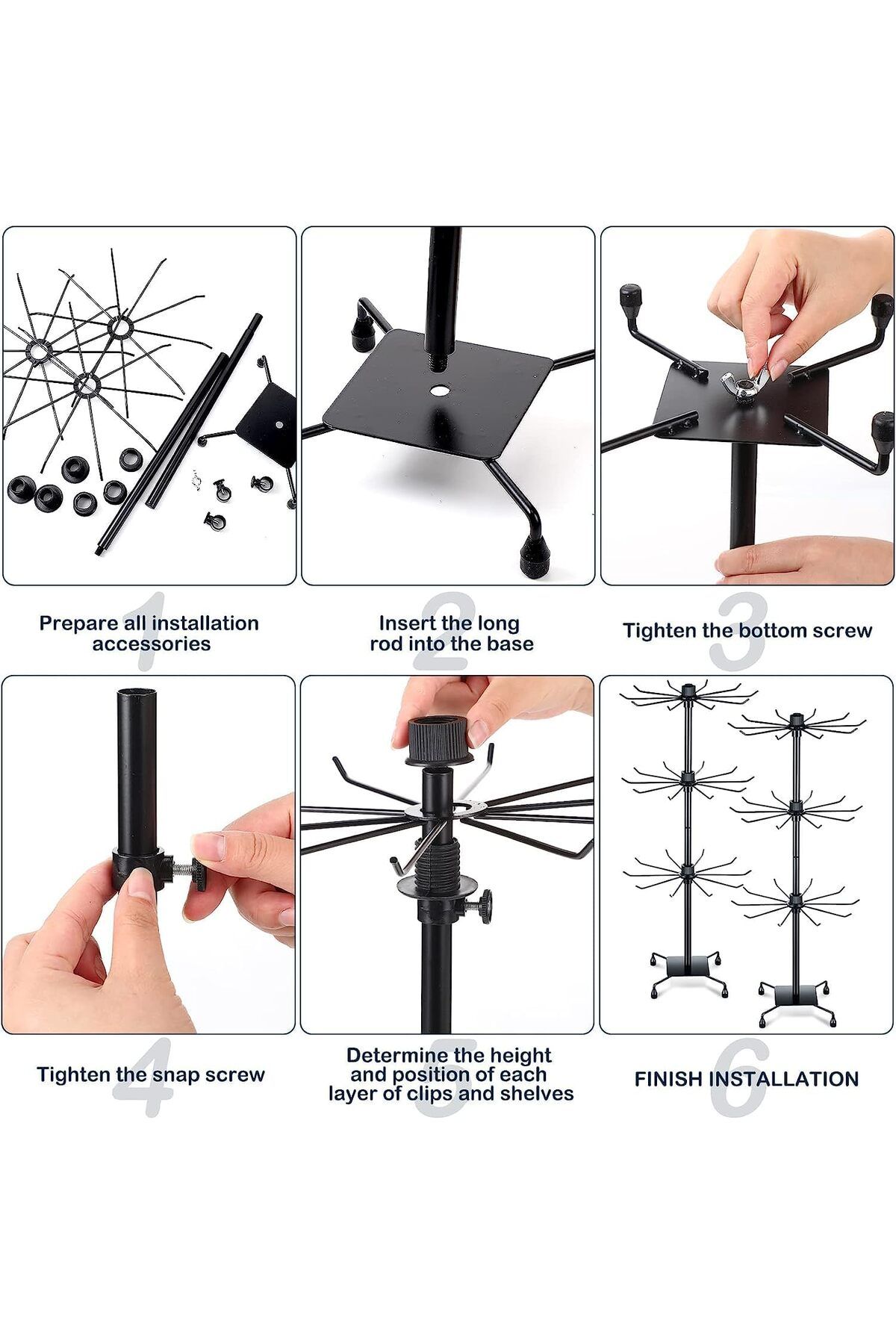 1
Prepare all installation accessories

2
Insert the long rod into the base

3
Tighten the bottom screw

4
Tighten the snap screw

5
Determine the height and position of each layer of clips and shelves

6
FINISH INSTALLATION