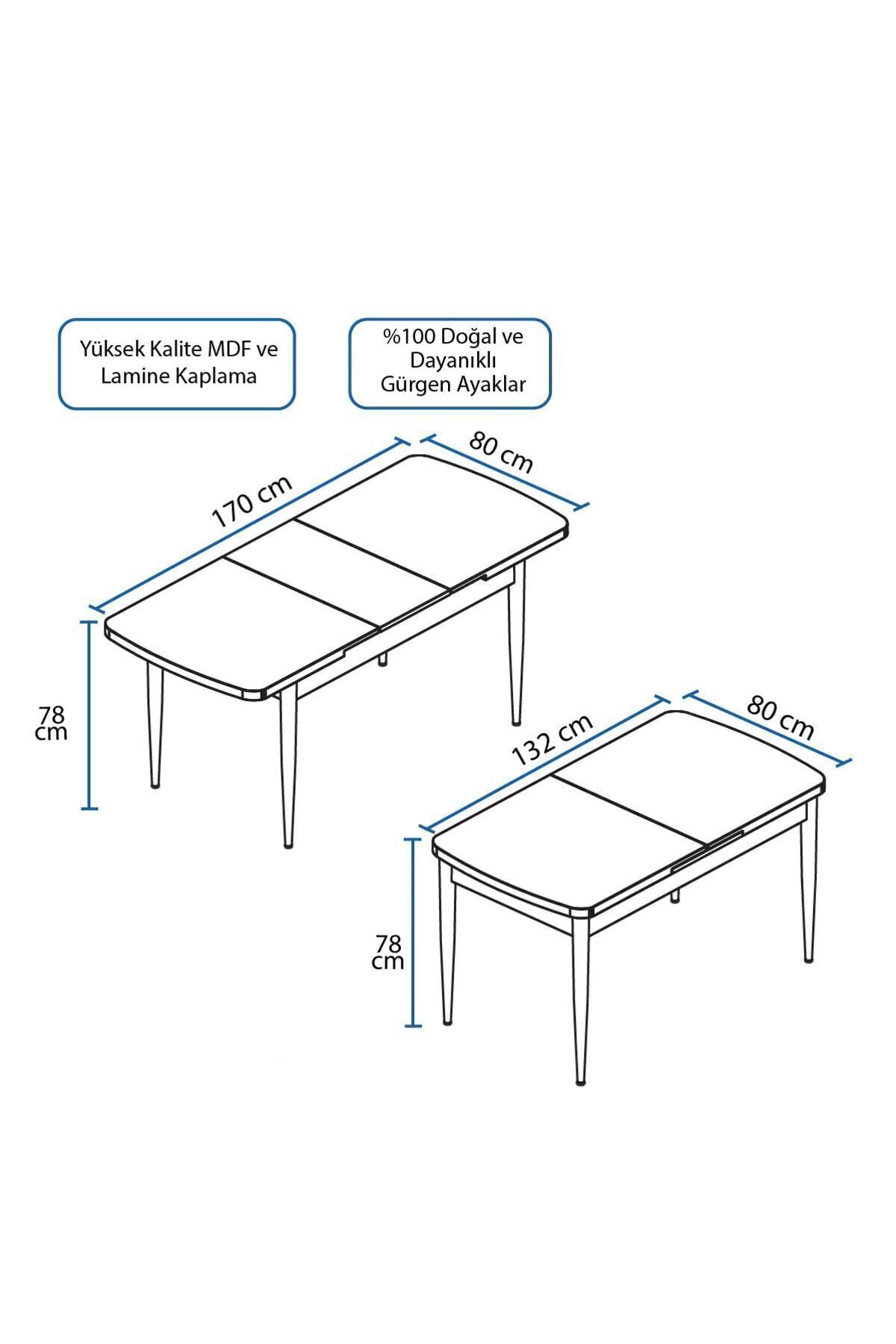 Yüksek Kalite MDF ve Lamine Kaplama

%100 Doğal ve Dayanıklı Gürgen Ayaklar

170 cm

80 cm

78 cm

132 cm

80 cm

78 cm