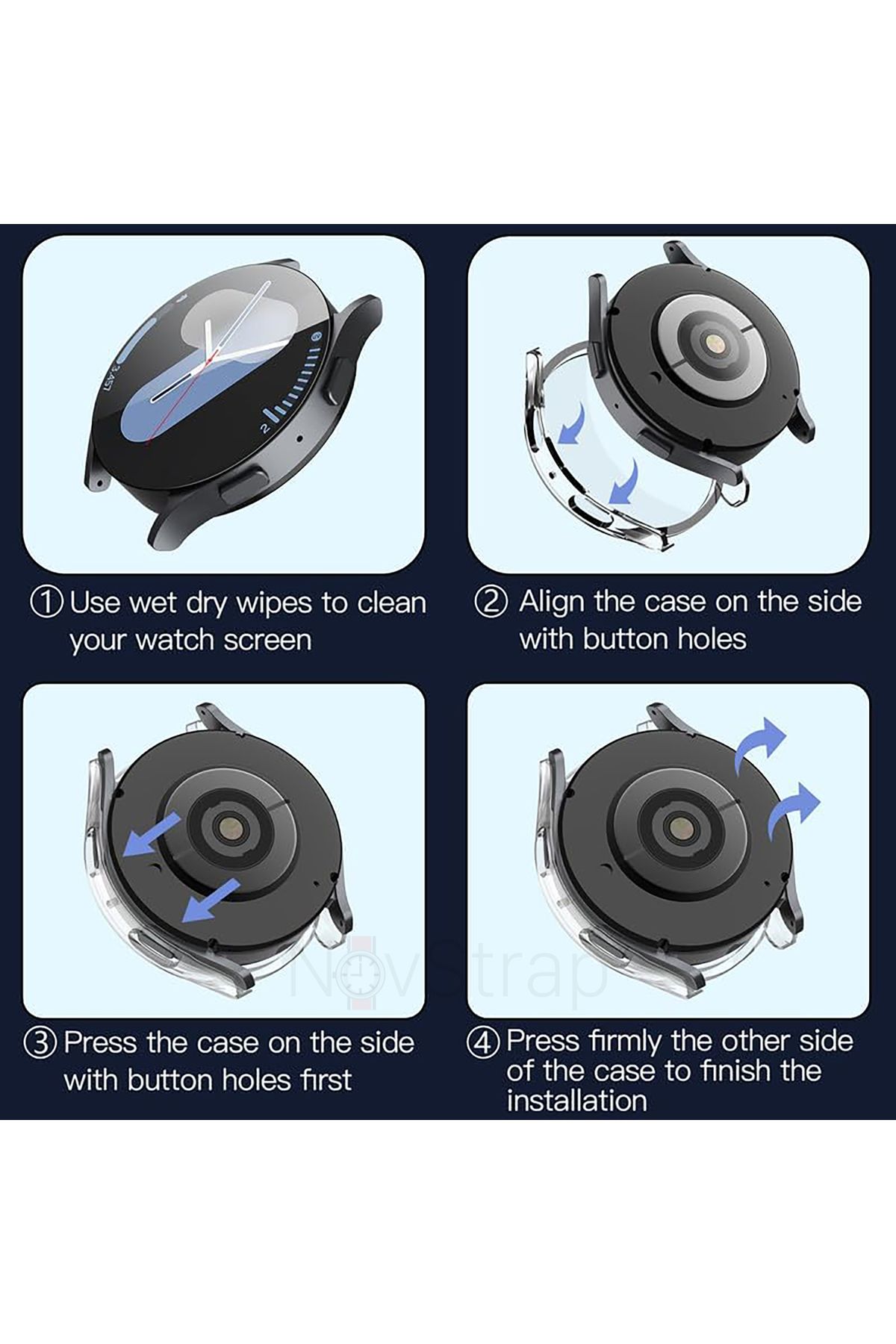 ① Use wet dry wipes to clean your watch screen

② Align the case on the side with button holes

③ Press the case on the side with button holes first

④ Press firmly the other side of the case to finish the installation

NovStrap