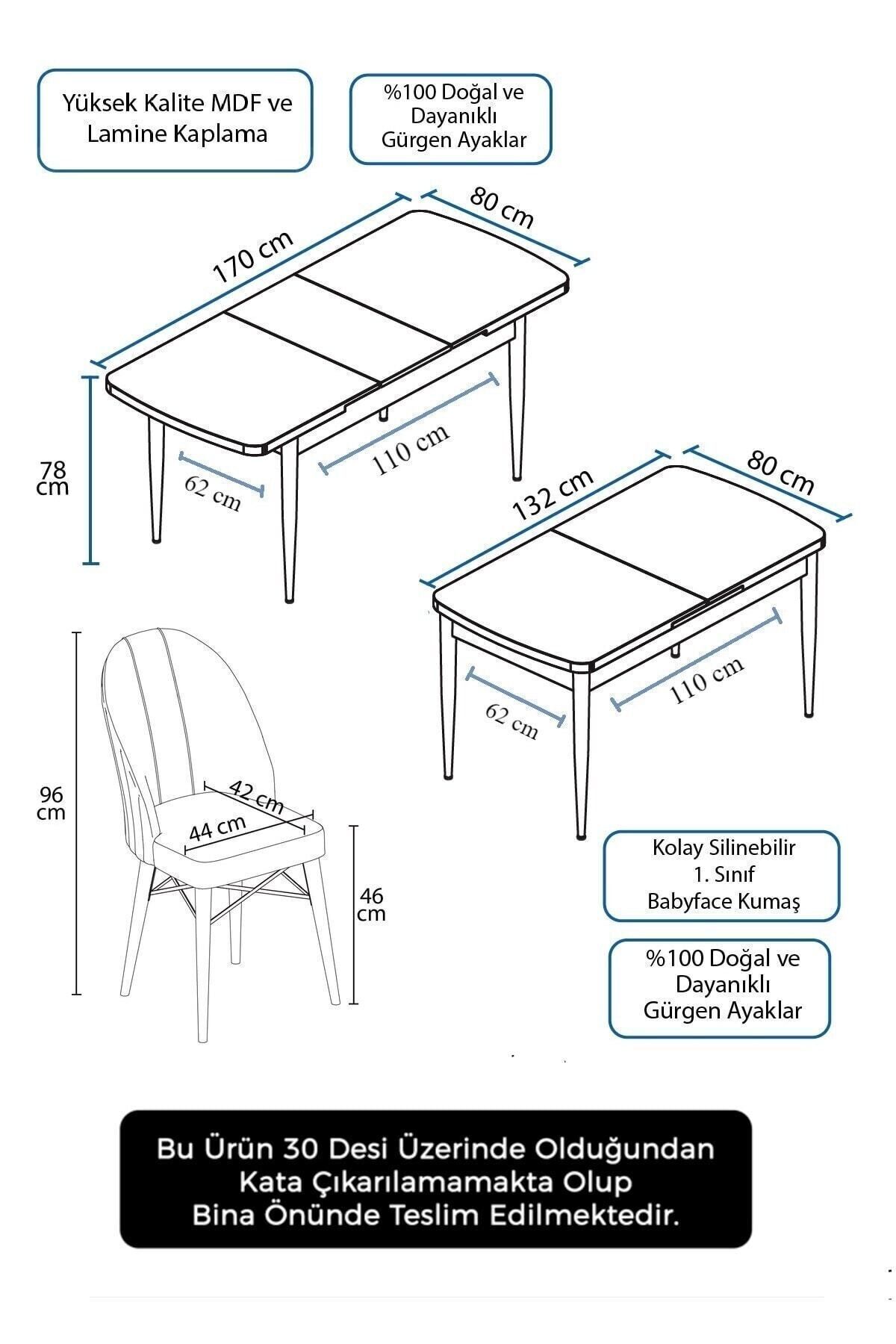 Yüksek Kalite MDF ve Lamine Kaplama

%100 Doğal ve Dayanıklı Gürgen Ayaklar

170 cm

80 cm

78 cm

62 cm

110 cm

132 cm

80 cm

62 cm

110 cm

96 cm

42 cm

44 cm

46 cm

Kolay Silinebilir 1. Sınıf Babyface Kumaş

%100 Doğal ve Dayanıklı Gürgen Ayaklar

Bu Ürün 30 Desi Üzerinde Olduğundan Kata Çıkarılamamakta Olup Bina Önünde Teslim Edilmektedir.