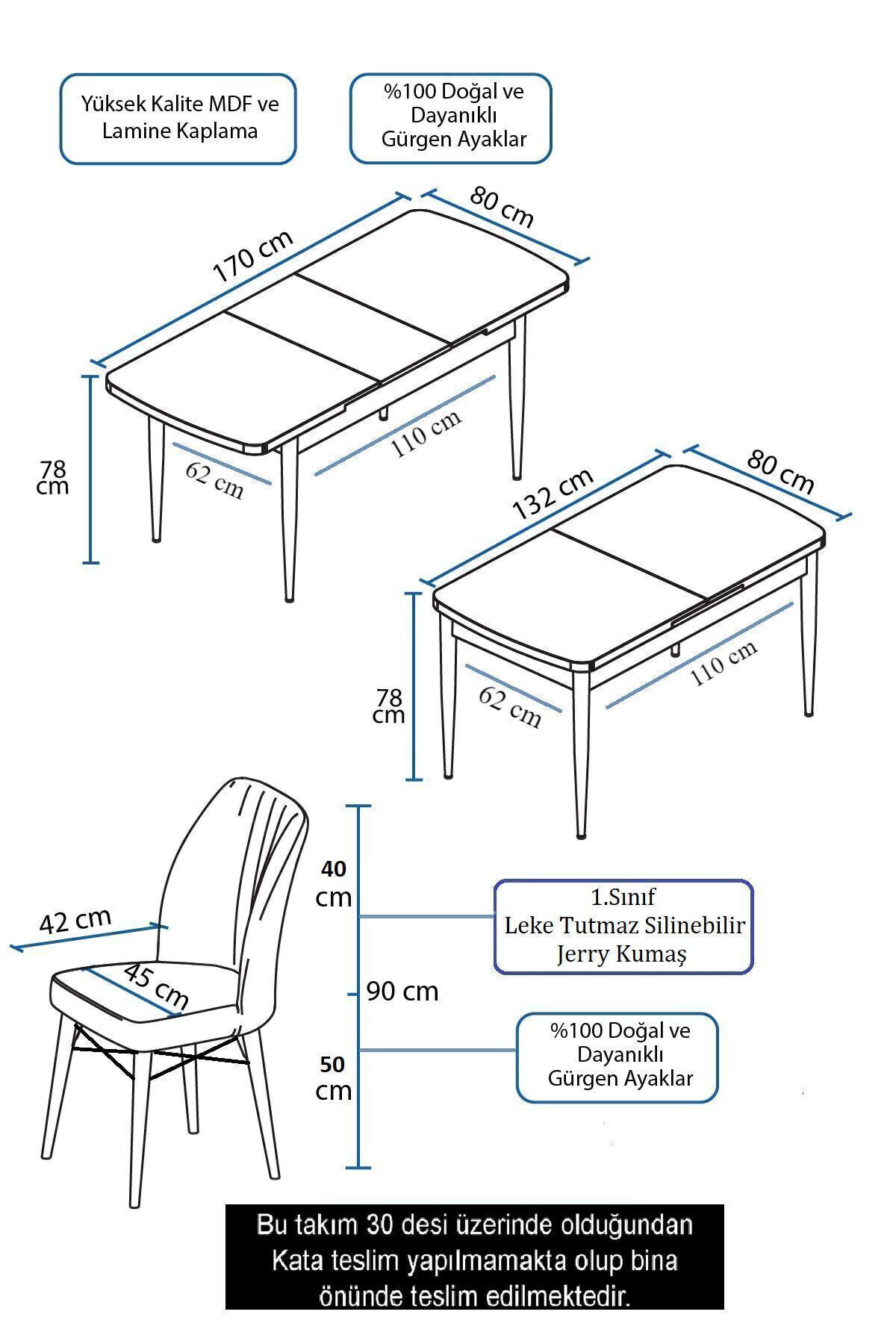 Yüksek Kalite MDF ve Lamine Kaplama

%100 Doğal ve Dayanıklı Gürgen Ayaklar

170 cm

80 cm

78 cm

62 cm

110 cm

132 cm

80 cm

78 cm

62 cm

110 cm

42 cm

45 cm

40 cm

90 cm

50 cm

1.Sınıf Leke Tutmaz Silinebilir Jerry Kumaş

%100 Doğal ve Dayanıklı Gürgen Ayaklar

Bu takım 30 desi üzerinde olduğundan Kata teslim yapılmamakta olup bina önünde teslim edilmektedir.