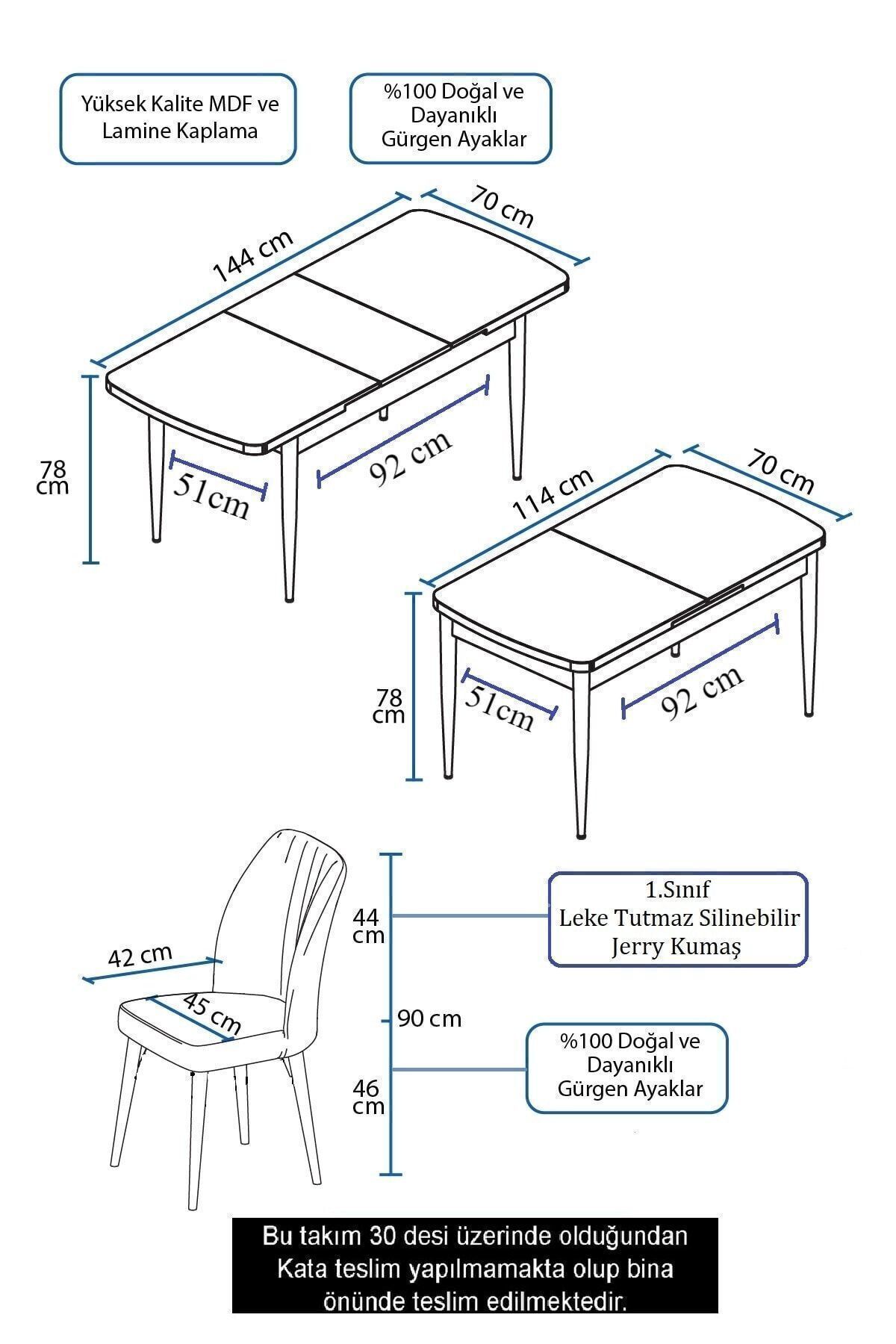 Yüksek Kalite MDF ve Lamine Kaplama

%100 Doğal ve Dayanıklı Gürgen Ayaklar

144 cm

70 cm

78 cm

51cm

92 cm

114 cm

70 cm

78 cm

51cm

92 cm

42 cm

45 cm

44 cm

90 cm

46 cm

1.Sınıf
Leke Tutmaz Silinebilir
Jerry Kumaş

%100 Doğal ve Dayanıklı Gürgen Ayaklar

Bu takım 30 desi üzerinde olduğundan Kata teslim yapılmamakta olup bina önünde teslim edilmektedir.