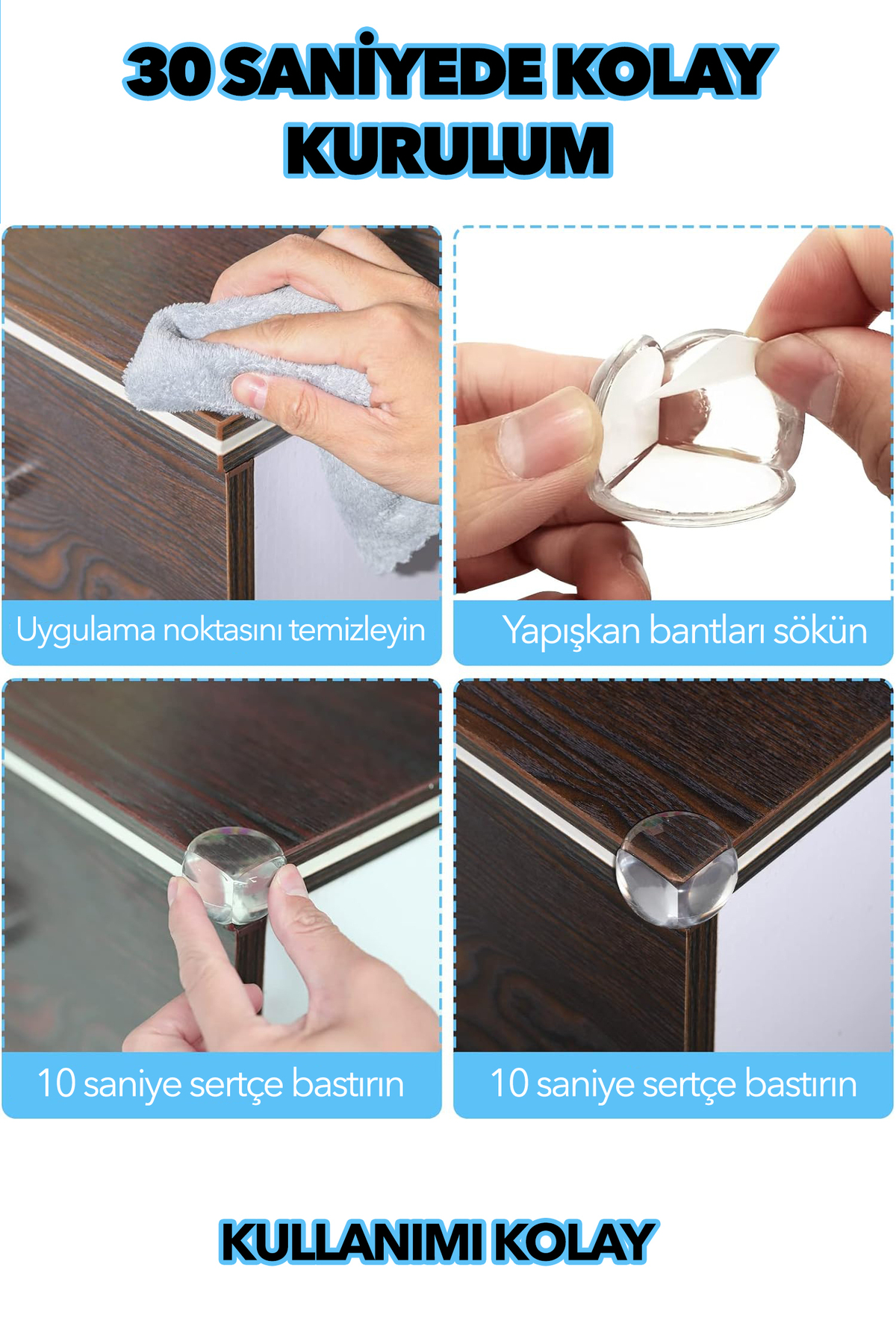 30 SANİYEDE KOLAY KURULUM

Uygulama noktasını temizleyin

Yapışkan bantları sökün

10 saniye sertçe bastırın

10 saniye sertçe bastırın

KULLANIMI KOLAY