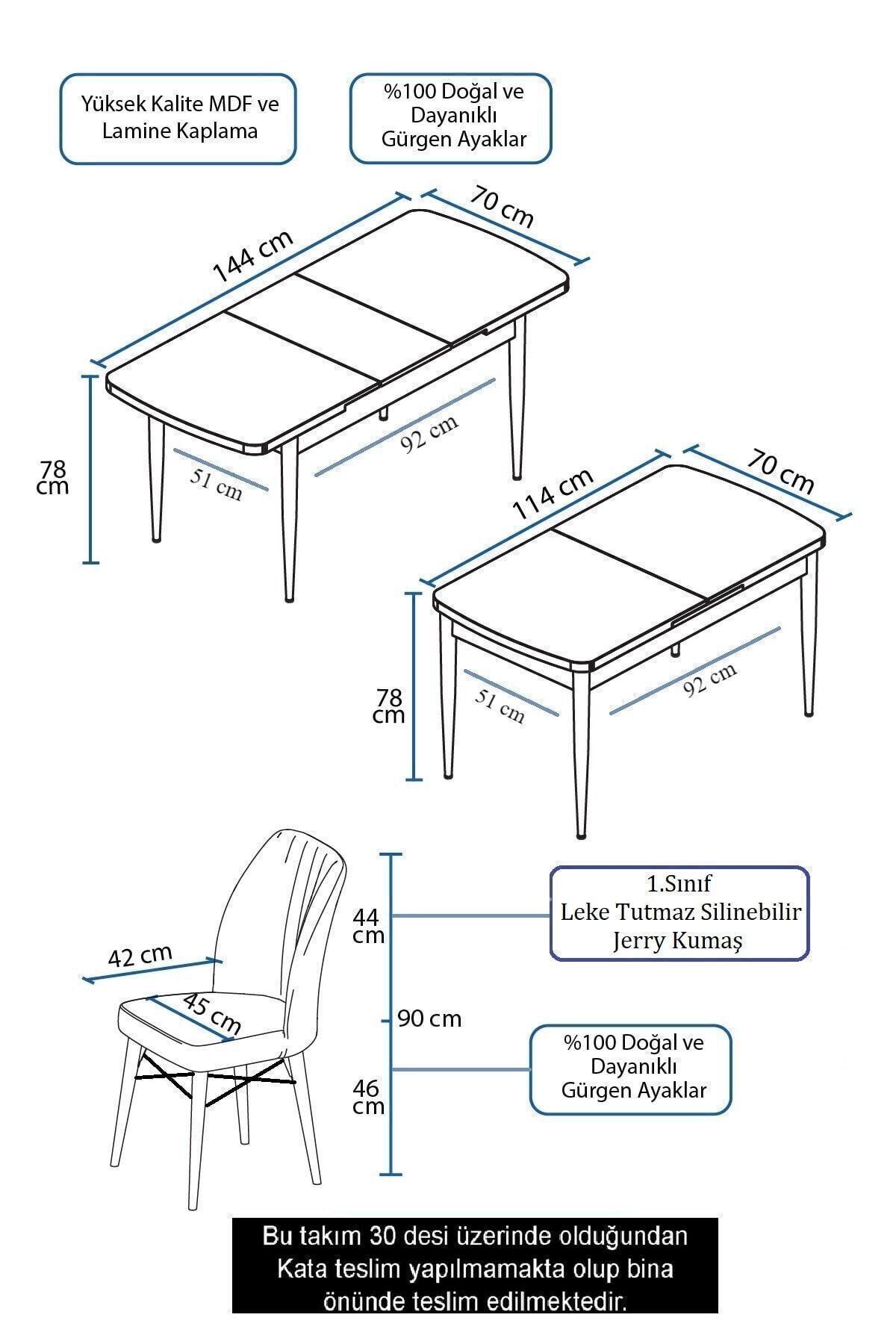 Yüksek Kalite MDF ve Lamine Kaplama

%100 Doğal ve Dayanıklı Gürgen Ayaklar

144 cm

70 cm

78 cm

51 cm

92 cm

114 cm

70 cm

78 cm

51 cm

92 cm

42 cm

45 cm

44 cm

90 cm

46 cm

1.Sınıf Leke Tutmaz Silinebilir Jerry Kumaş

%100 Doğal ve Dayanıklı Gürgen Ayaklar

Bu takım 30 desi üzerinde olduğundan Kata teslim yapılmamakta olup bina önünde teslim edilmektedir.