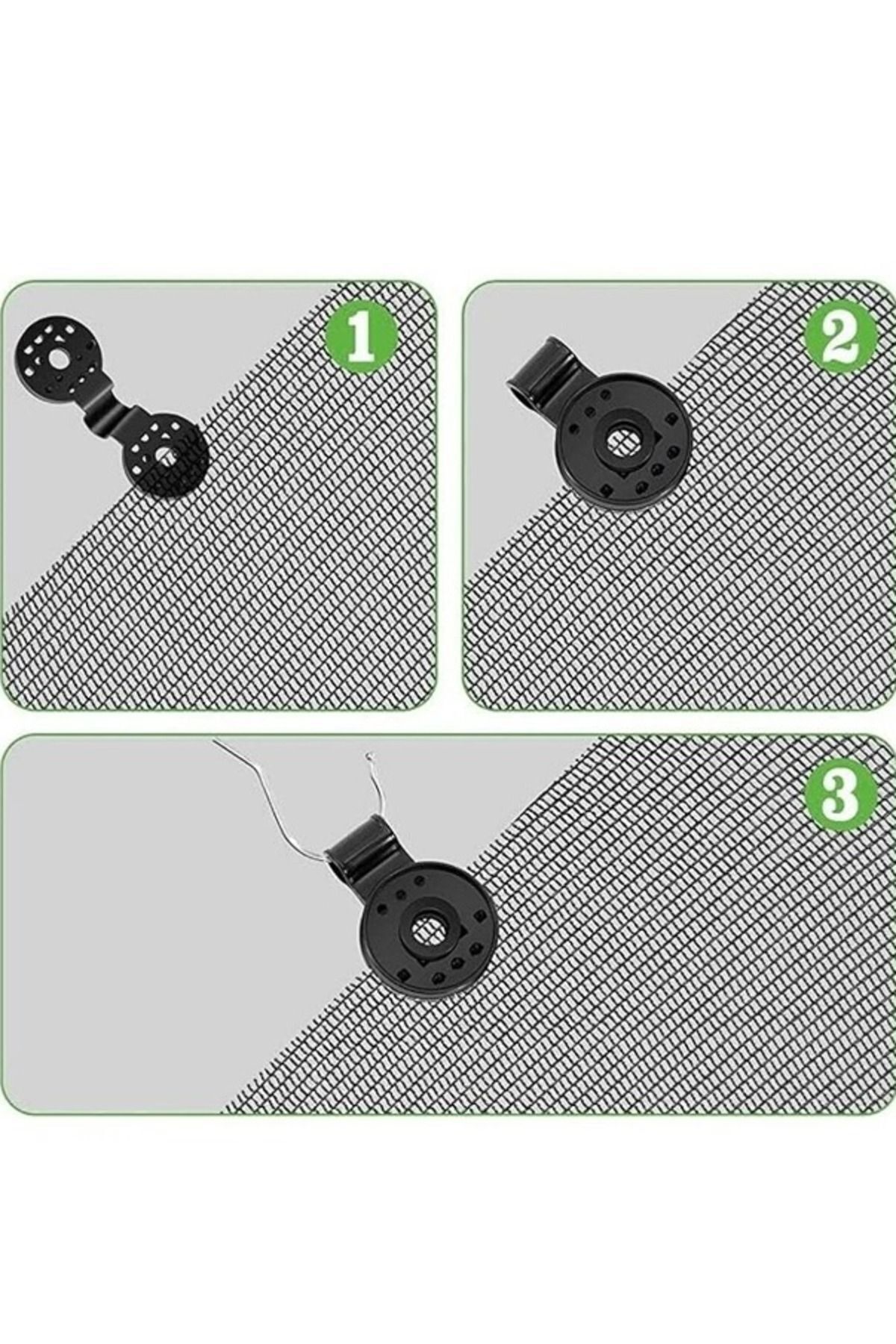 1

2

3