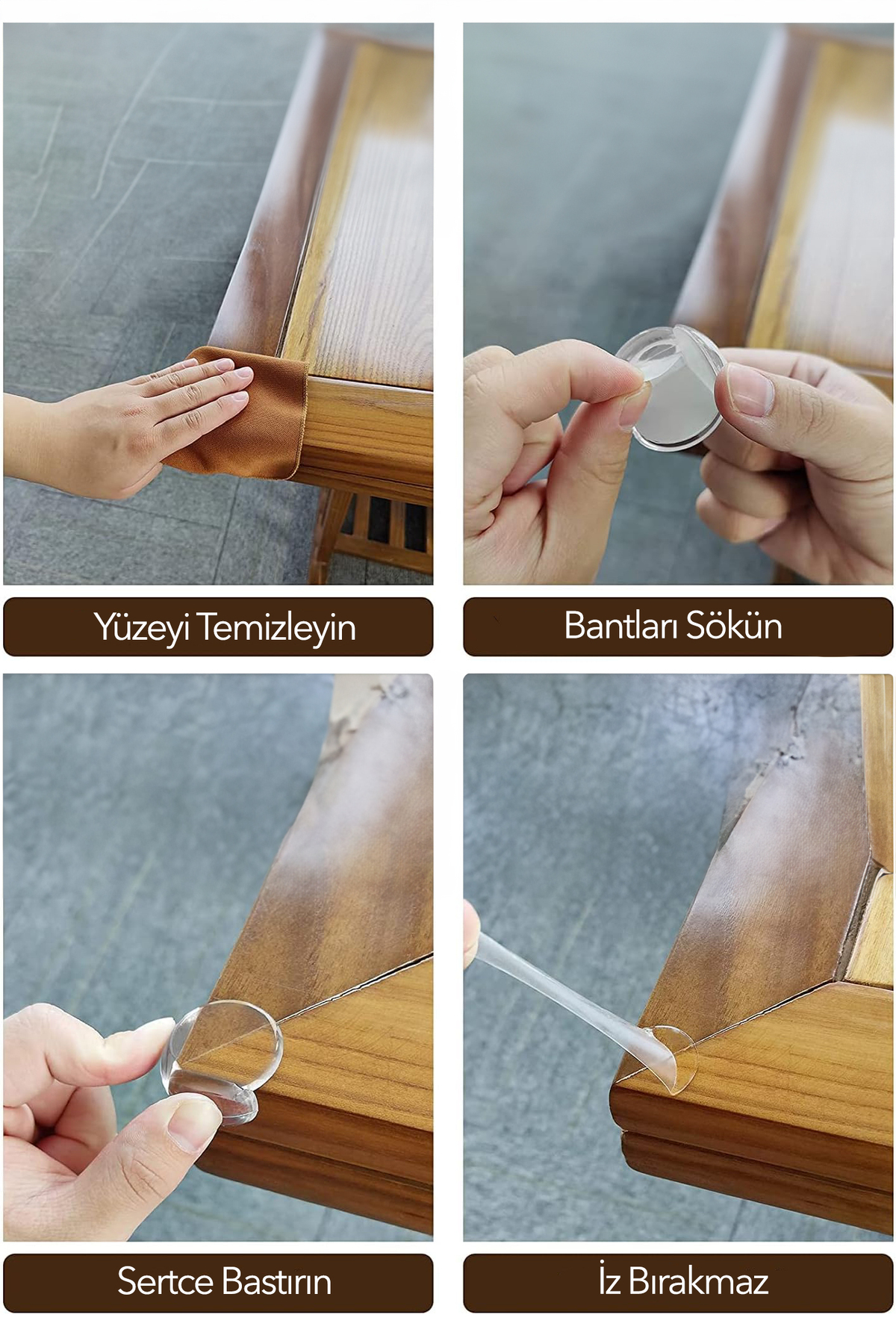 Yüzeyi Temizleyin

Bantları Sökün

Sertce Bastırın

İz Bırakmaz