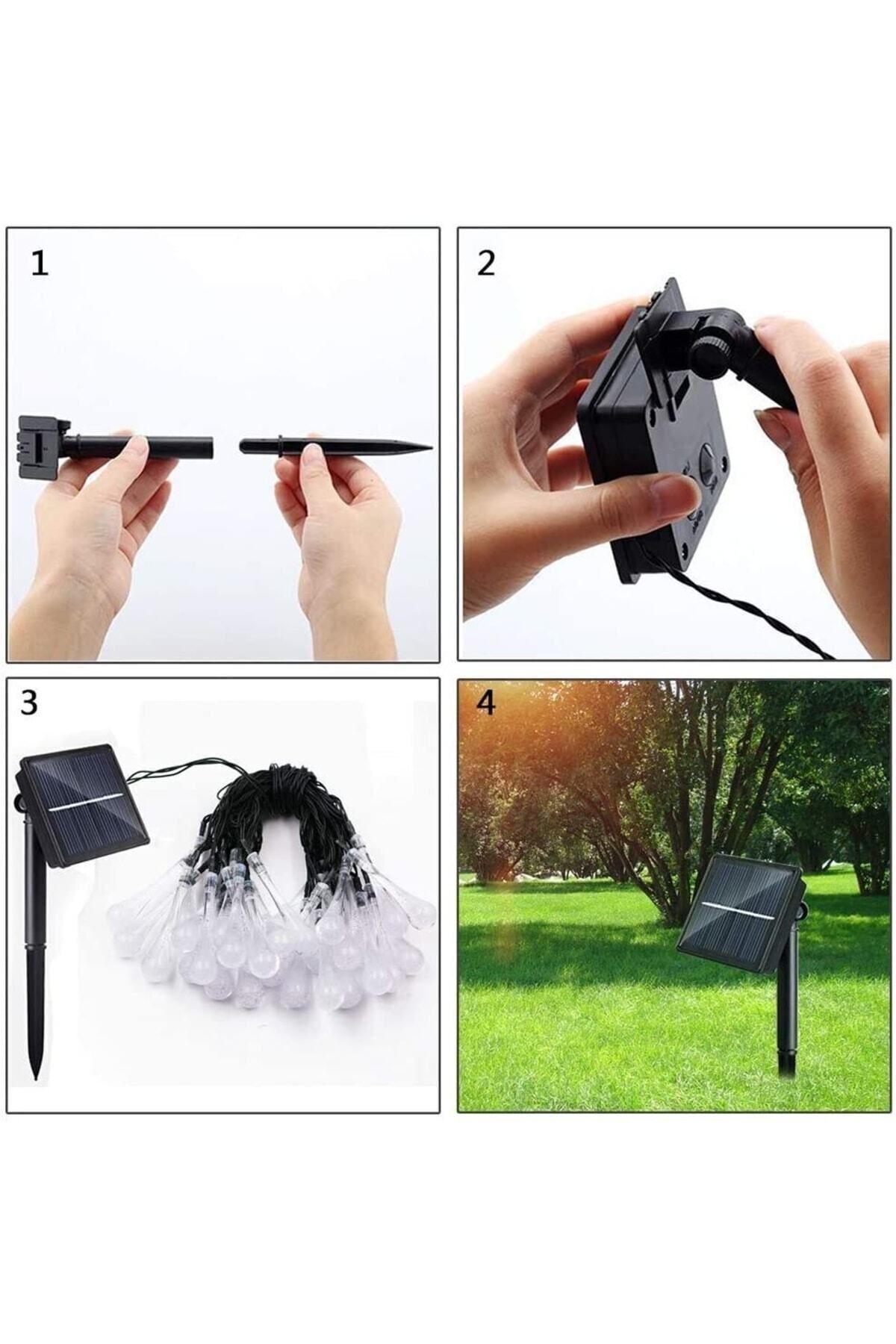 1

2

3

4