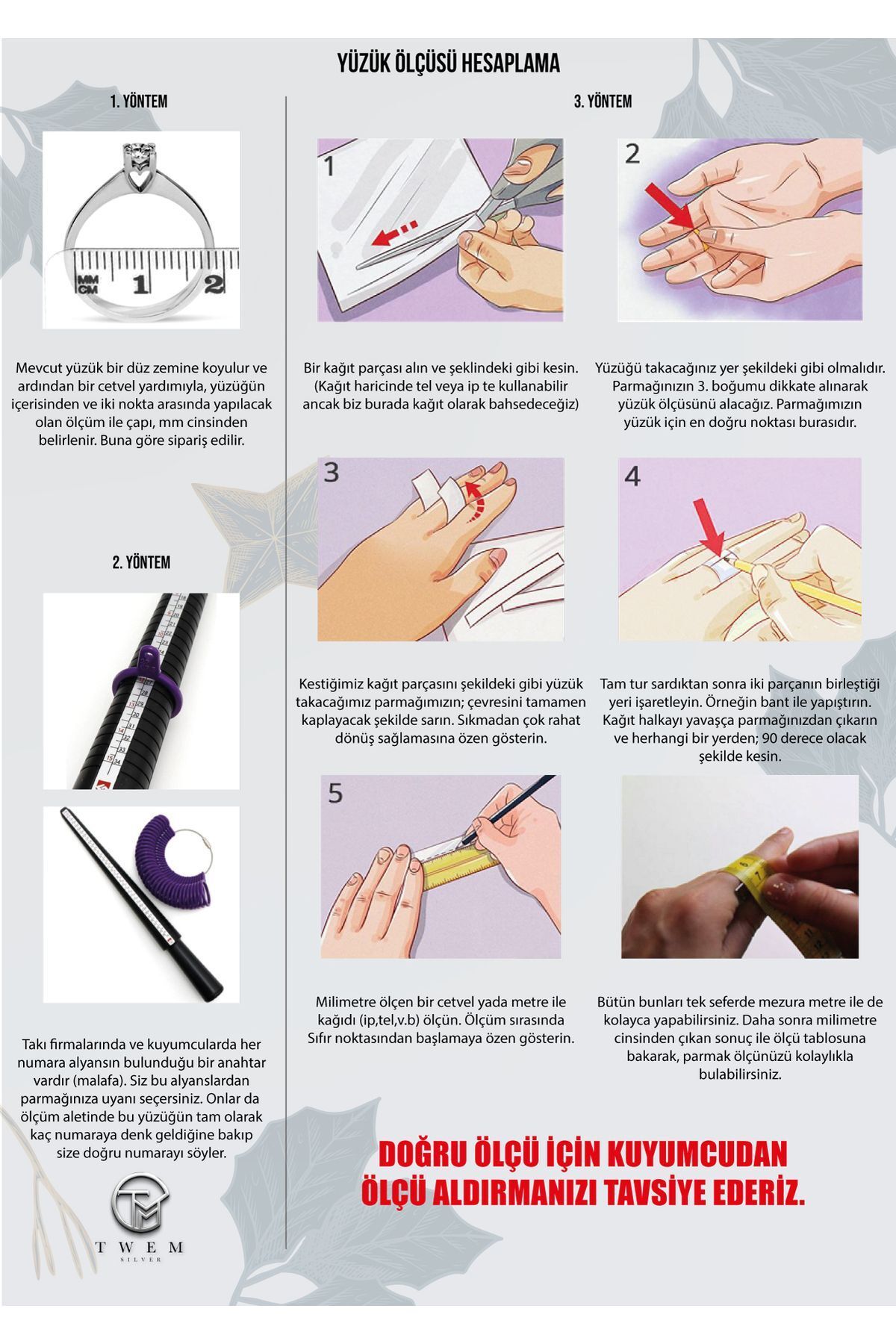 YÜZÜK ÖLÇÜSÜ HESAPLAMA

1. YÖNTEM

MM
CM
1
2

Mevcut yüzük bir düz zemine koyulur ve ardından bir cetvel yardımıyla, yüzüğün içerisinden ve iki nokta arasında yapılacak olan ölçüm ile çapı, mm cinsinden belirlenir. Buna göre sipariş edilir.

2. YÖNTEM

Takı firmalarında ve kuyumcularda her numara alyansın bulunduğu bir anahtar vardır (malafa). Siz bu alyanslardan parmağınıza uyanı seçersiniz. Onlar da ölçüm aletinde bu yüzüğün tam olarak kaç numaraya denk geldiğine bakıp size doğru numarayı söyler.

TWEM
SILVER

3. YÖNTEM

1

Bir kağıt parçası alın ve şeklindeki gibi kesin. (Kağıt haricinde tel veya ip te kullanabilir ancak biz burada kağıt olarak bahsedeceğiz)

2

Yüzüğü takacağınız yer şekildeki gibi olmalıdır. Parmağınızın 3. boğumu dikkate alınarak yüzük ölçüsünü alacağız. Parmağımızın yüzük için en doğru noktası burasıdır.

3

Kestiğimiz kağıt parçasını şekildeki gibi yüzük takacağımız parmağımızın; çevresini tamamen kaplayacak şekilde sarın. Sıkmadan çok rahat dönüş sağlamasına özen gösterin.

4

Tam tur sardıktan sonra iki parçanın birleştiği yeri işaretleyin. Örneğin bant ile yapıştırın. Kağıt halkayı yavaşça parmağınızdan çıkarın ve herhangi bir yerden; 90 derece olacak şekilde kesin.

5

Milimetre ölçen bir cetvel yada metre ile kağıdı (ip,tel,v.b) ölçün. Ölçüm sırasında Sıfır noktasından başlamaya özen gösterin.

Bütün bunları tek seferde mezura metre ile de kolayca yapabilirsiniz. Daha sonra milimetre cinsinden çıkan sonuç ile ölçü tablosuna bakarak, parmak ölçünüzü kolaylıkla bulabilirsiniz.

DOĞRU ÖLÇÜ İÇİN KUYUMCUDAN ÖLÇÜ ALDIRMANIZI TAVSİYE EDERİZ.