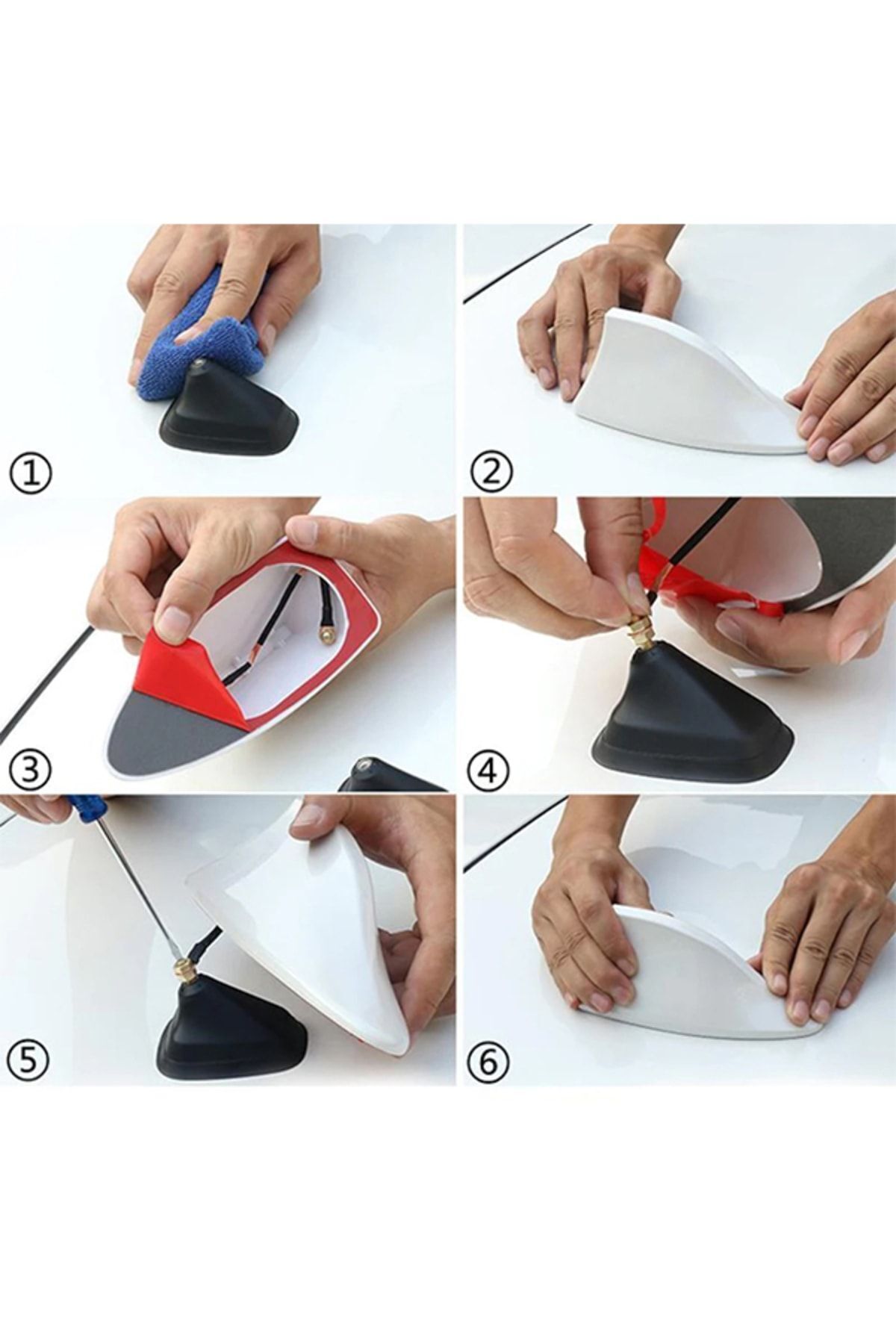 ①
②
③
④
⑤
⑥