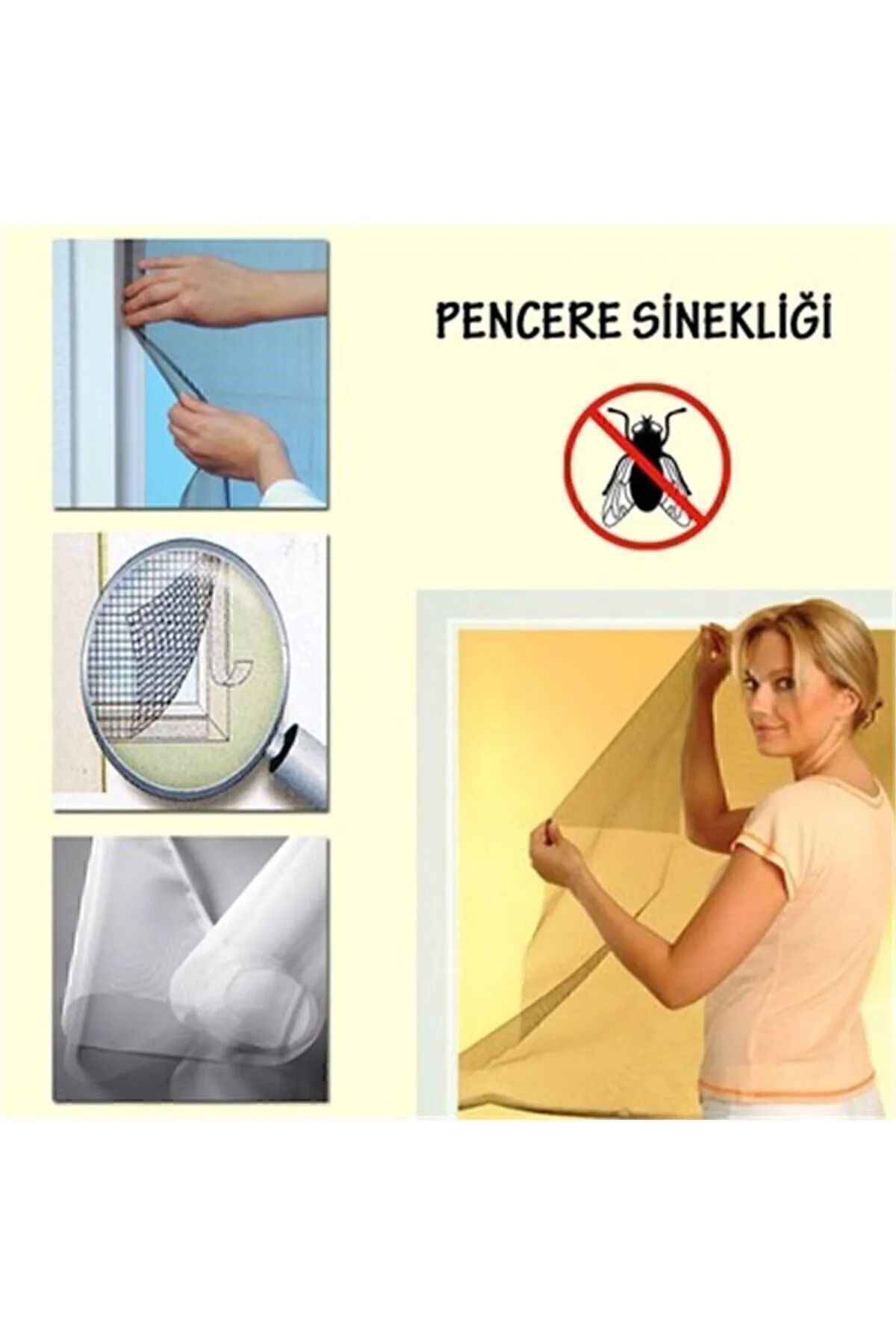 PENCERE SİNEKLİĞİ