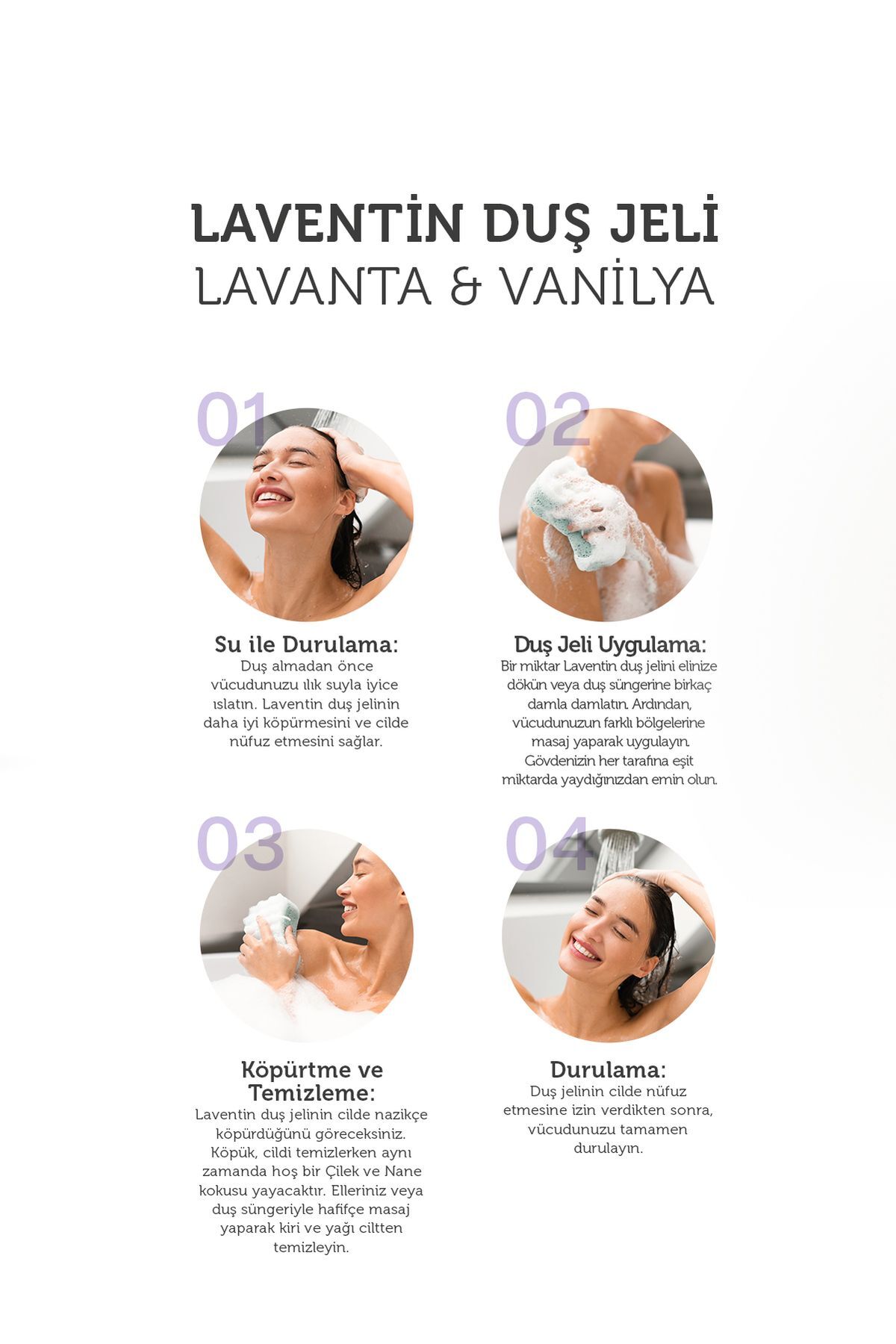 LAVENTİN DUŞ JELİ
LAVANTA & VANİLYA

01

Su ile Durulama:
Duş almadan önce vücudunuzu ılık suyla iyice ıslatın. Laventin duş jelinin daha iyi köpürmesini ve cilde nüfuz etmesini sağlar.

02

Duş Jeli Uygulama:
Bir miktar Laventin duş jelini elinize dökün veya duş süngerine birkaç damla damlatın. Ardından, vücudunuzun farklı bölgelerine masaj yaparak uygulayın. Gövdenizin her tarafına eşit miktarda yaydığınızdan emin olun.

03

Köpürtme ve Temizleme:
Laventin duş jelinin cilde nazikçe köpürdüğünü göreceksiniz. Köpük, cildi temizlerken aynı zamanda hoş bir Çilek ve Nane kokusu yayacaktır. Elleriniz veya duş süngeriyle hafifçe masaj yaparak kiri ve yağı ciltten temizleyin.

04

Durulama:
Duş jelinin cilde nüfuz etmesine izin verdikten sonra, vücudunuzu tamamen durulayın.