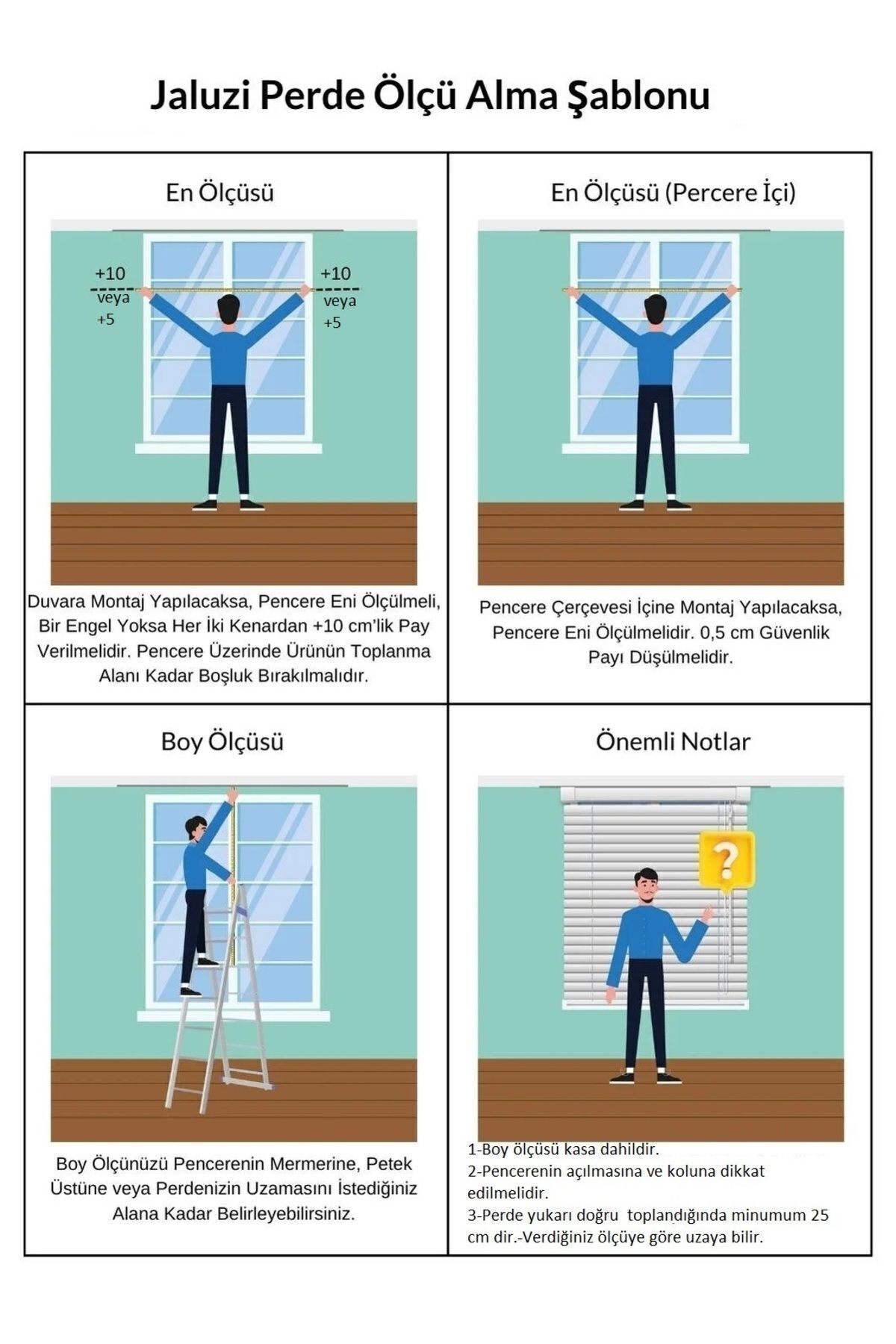 Jaluzi Perde Ölçü Alma Şablonu

En Ölçüsü

+10
veya
+5

+10
veya
+5

Duvara Montaj Yapılacaksa, Pencere Eni Ölçülmeli, Bir Engel Yoksa Her İki Kenardan +10 cm'lik Pay Verilmelidir. Pencere Üzerinde Ürünün Toplanma Alanı Kadar Boşluk Bırakılmalıdır.

En Ölçüsü (Percere İçi)

Pencere Çerçevesi İçine Montaj Yapılacaksa, Pencere Eni Ölçülmelidir. 0,5 cm Güvenlik Payı Düşülmelidir.

Boy Ölçüsü

Boy Ölçünüzü Pencerenin Mermerine, Petek Üstüne veya Perdenizin Uzamasını İstediğiniz Alana Kadar Belirleyebilirsiniz.

Önemli Notlar

?

1-Boy ölçüsü kasa dahildir.
2-Pencerenin açılmasına ve koluna dikkat edilmelidir.
3-Perde yukarı doğru toplandığında minumum 25 cm dir.-Verdiğiniz ölçüye göre uzaya bilir.