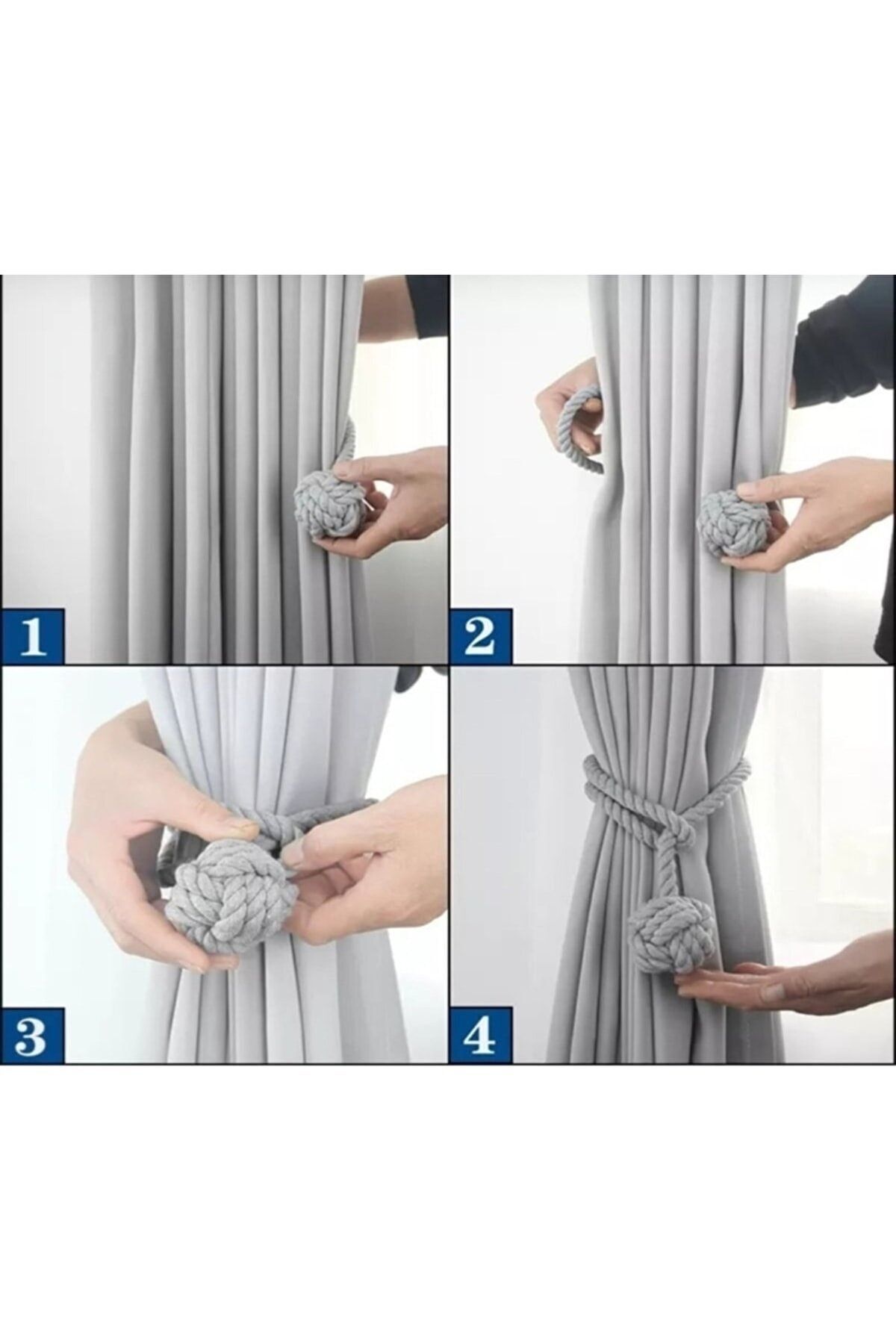 1

2

3

4