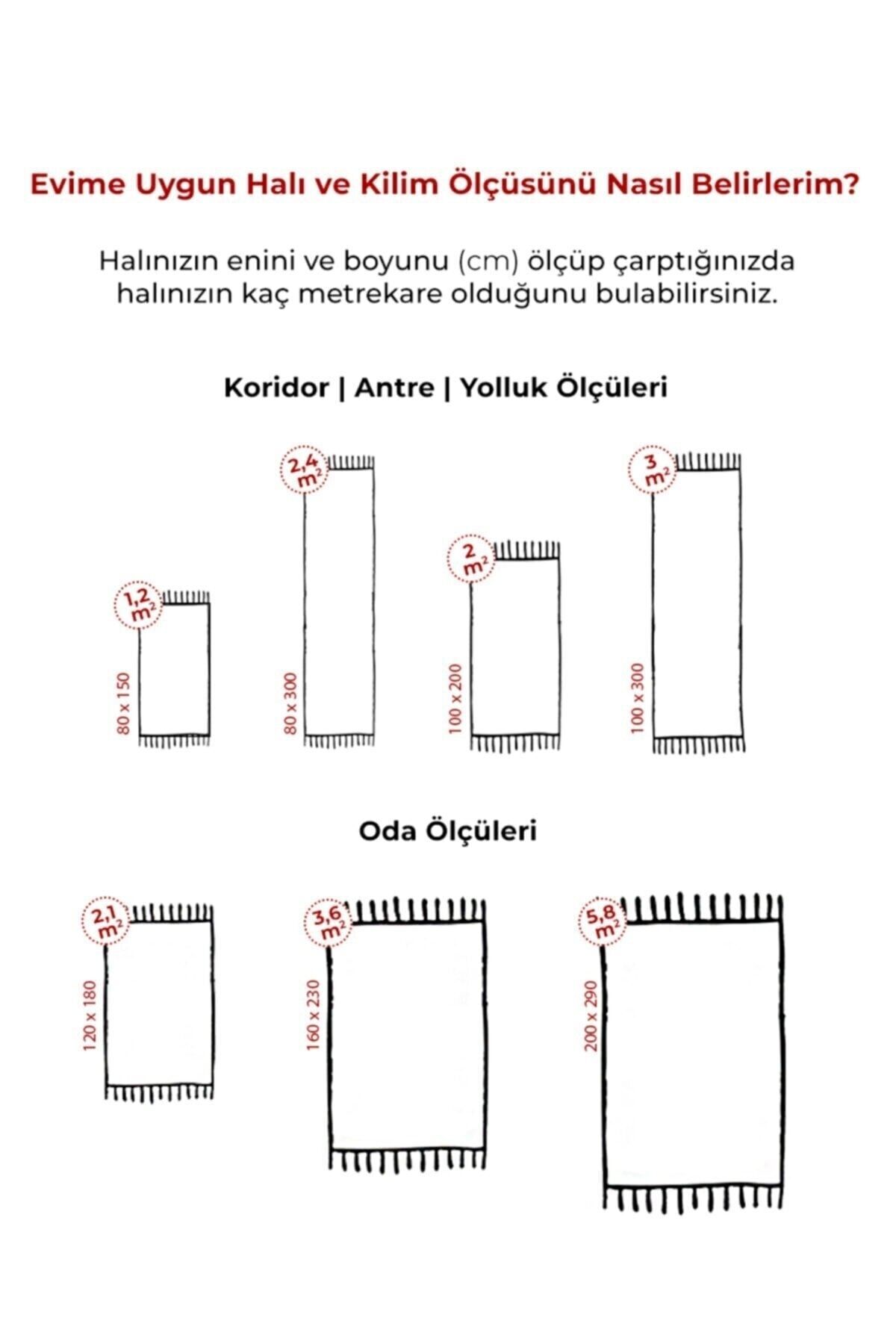 Evime Uygun Halı ve Kilim Ölçüsünü Nasıl Belirlerim?

Halınızın enini ve boyunu (cm) ölçüp çarptığınızda halınızın kaç metrekare olduğunu bulabilirsiniz.

Koridor | Antre | Yolluk Ölçüleri

1,2 $m^2$
80 x 150

2,4 $m^2$
80 x 300

2 $m^2$
100 x 200

3 $m^2$
100 x 300

Oda Ölçüleri

2,1 $m^2$
120 x 180

3,6 $m^2$
160 x 230

5,8 $m^2$
200 x 290