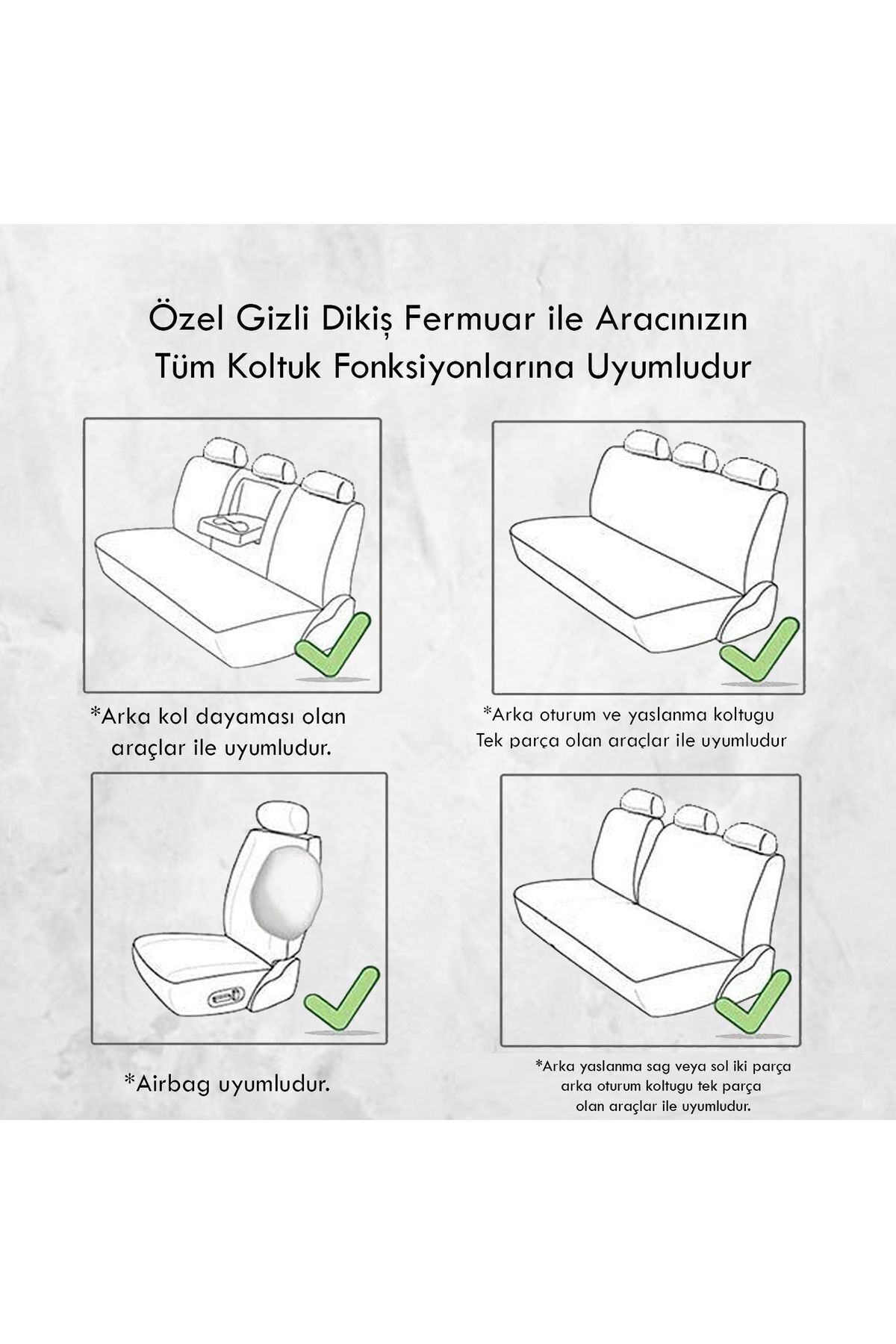 Özel Gizli Dikiş Fermuar ile Aracınızın Tüm Koltuk Fonksiyonlarına Uyumludur

*Arka kol dayaması olan araçlar ile uyumludur.

*Arka oturum ve yaslanma koltugu Tek parça olan araçlar ile uyumludur

*Airbag uyumludur.

*Arka yaslanma sag veya sol iki parça arka oturum koltugu tek parça olan araçlar ile uyumludur.