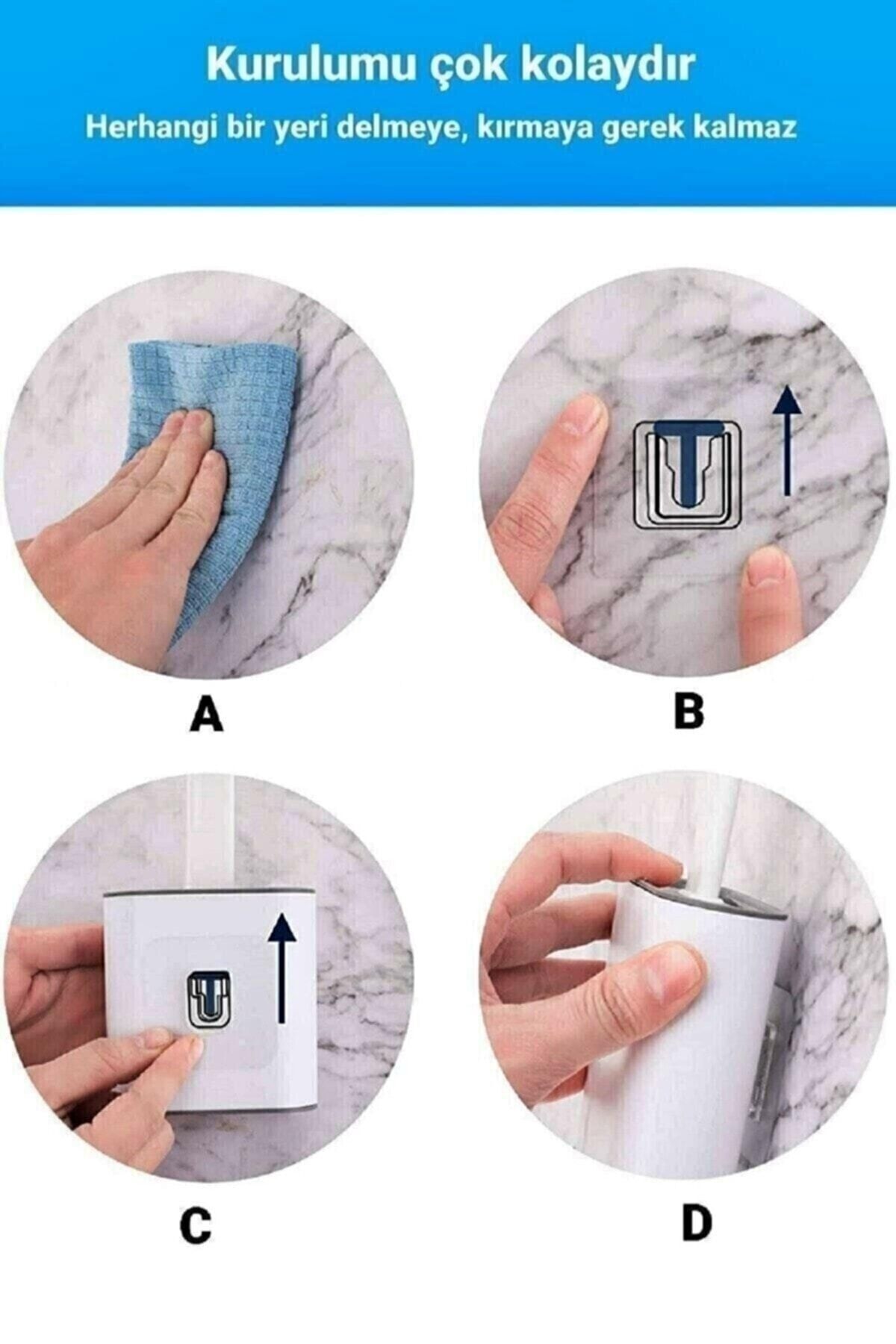 Kurulumu çok kolaydır

Herhangi bir yeri delmeye, kırmaya gerek kalmaz

A

B

C

D