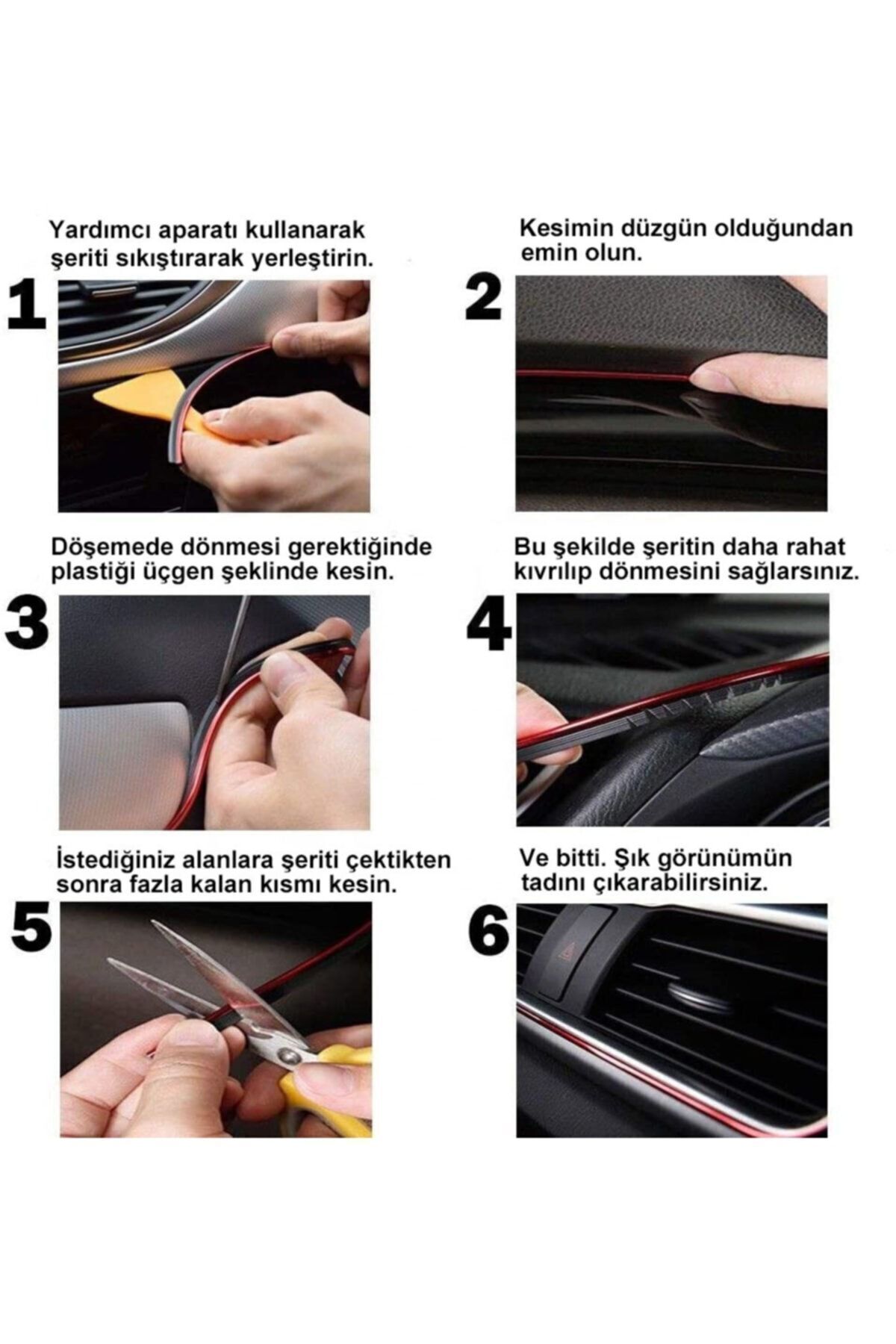 Yardımcı aparatı kullanarak şeriti sıkıştırarak yerleştirin.

1

Kesimin düzgün olduğundan emin olun.

2

Döşemede dönmesi gerektiğinde plastiği üçgen şeklinde kesin.

3

Bu şekilde şeritin daha rahat kıvrılıp dönmesini sağlarsınız.

4

İstediğiniz alanlara şeriti çektikten sonra fazla kalan kısmı kesin.

5

Ve bitti. Şık görünümün tadını çıkarabilirsiniz.

6