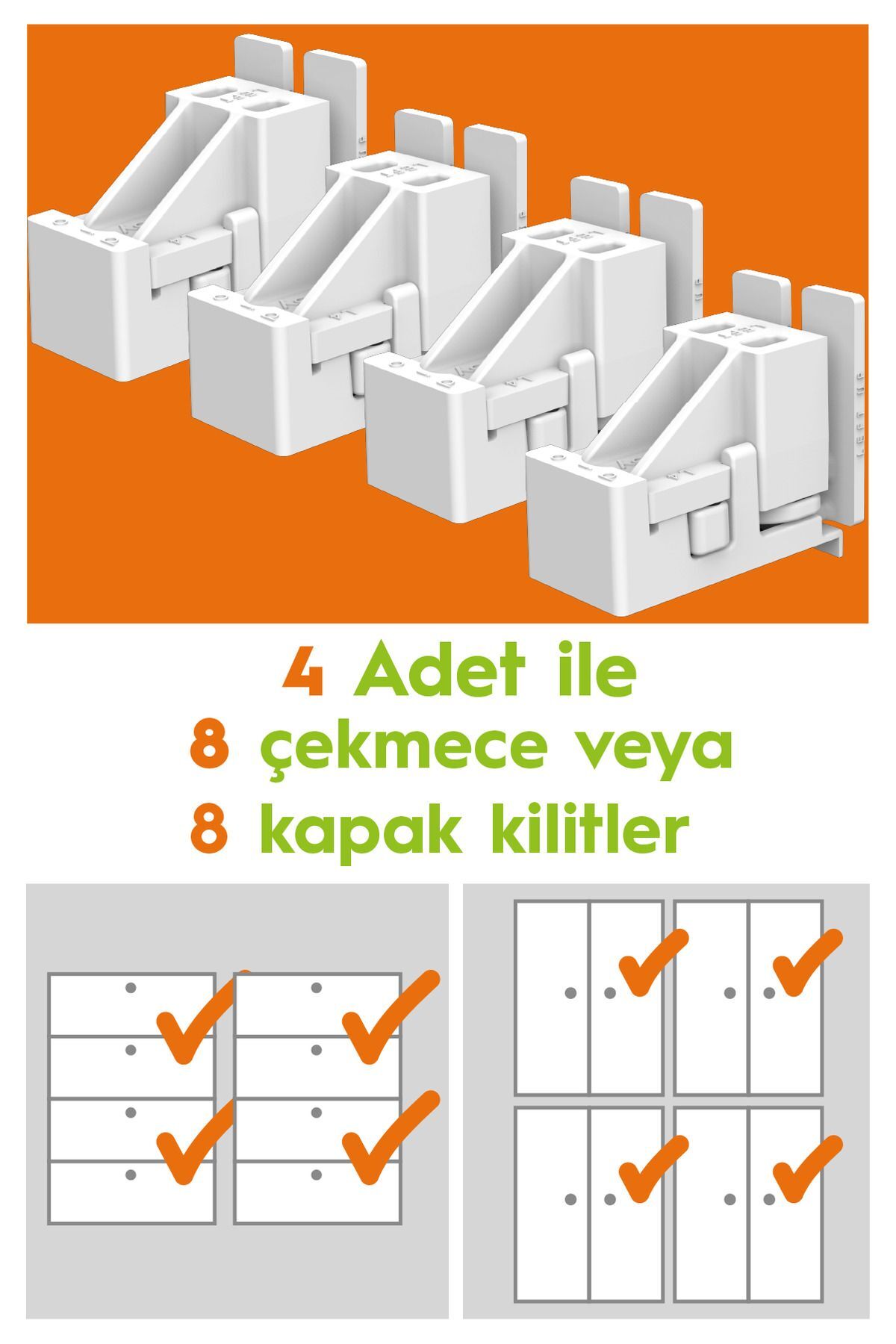 4 Adet ile
8 çekmece veya
8 kapak kilitler