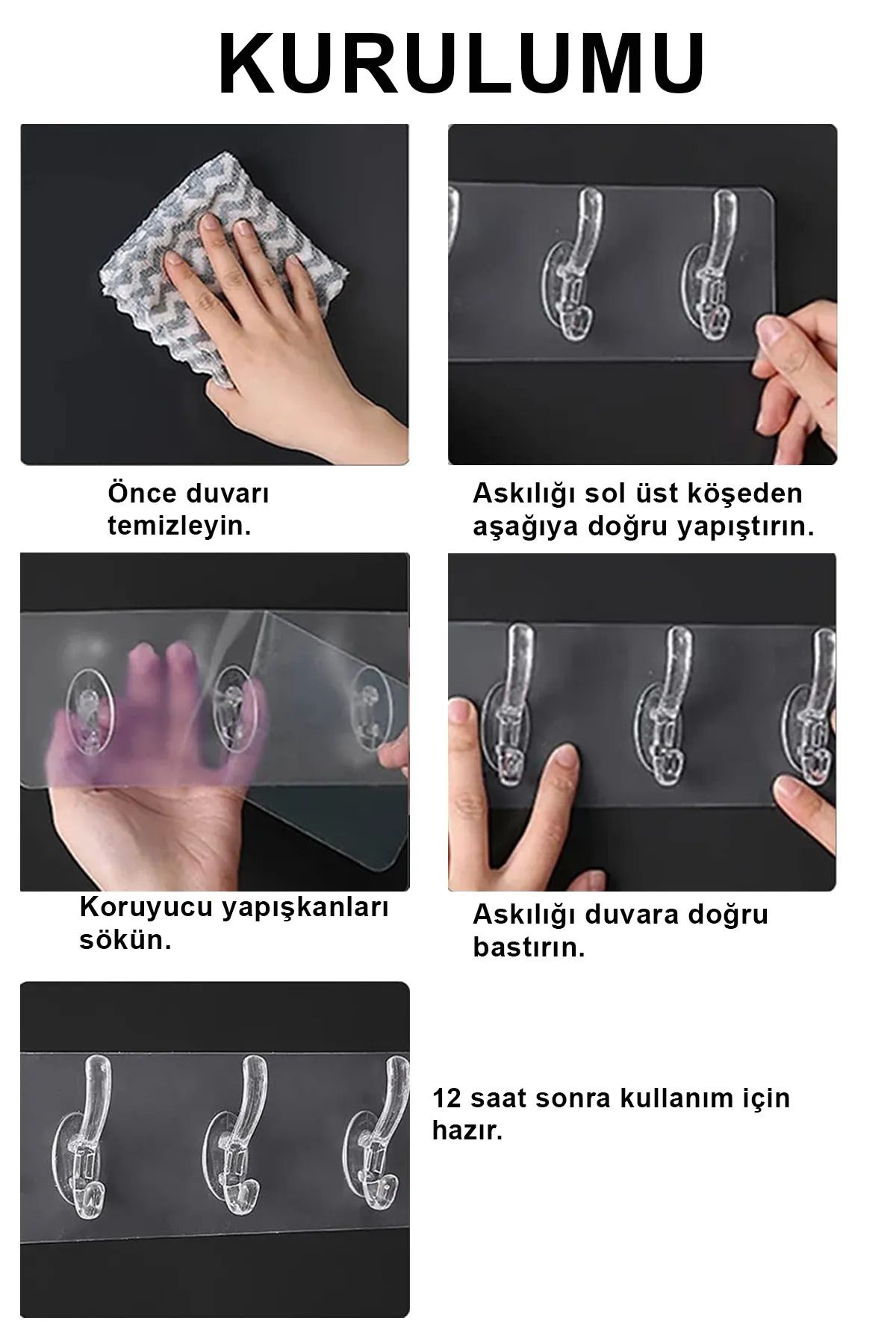 KURULUMU

Önce duvarı temizleyin.

Askılığı sol üst köşeden aşağıya doğru yapıştırın.

Koruyucu yapışkanları sökün.

Askılığı duvara doğru bastırın.

12 saat sonra kullanım için hazır.