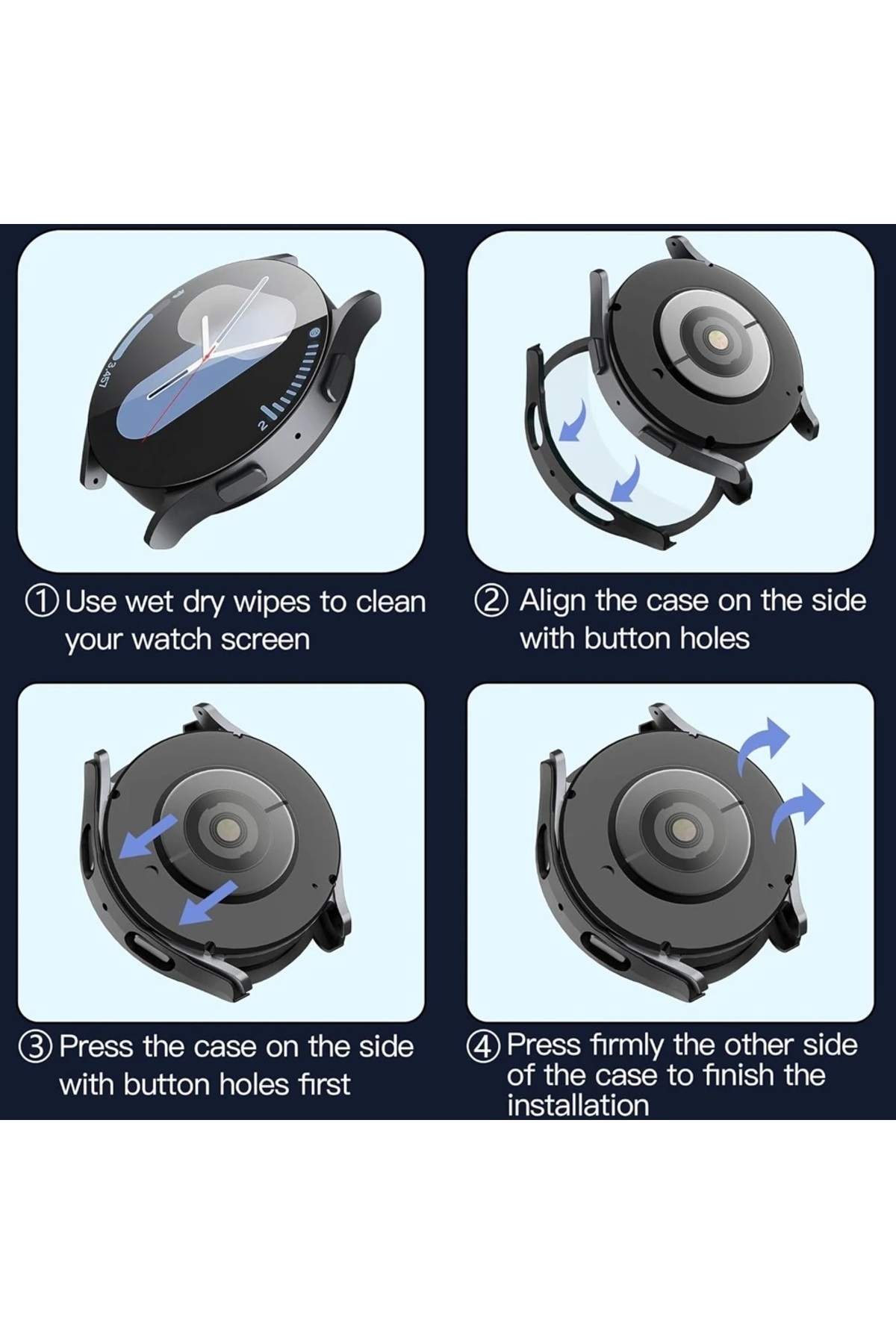 3,457

2

① Use wet dry wipes to clean your watch screen

② Align the case on the side with button holes

③ Press the case on the side with button holes first

④ Press firmly the other side of the case to finish the installation