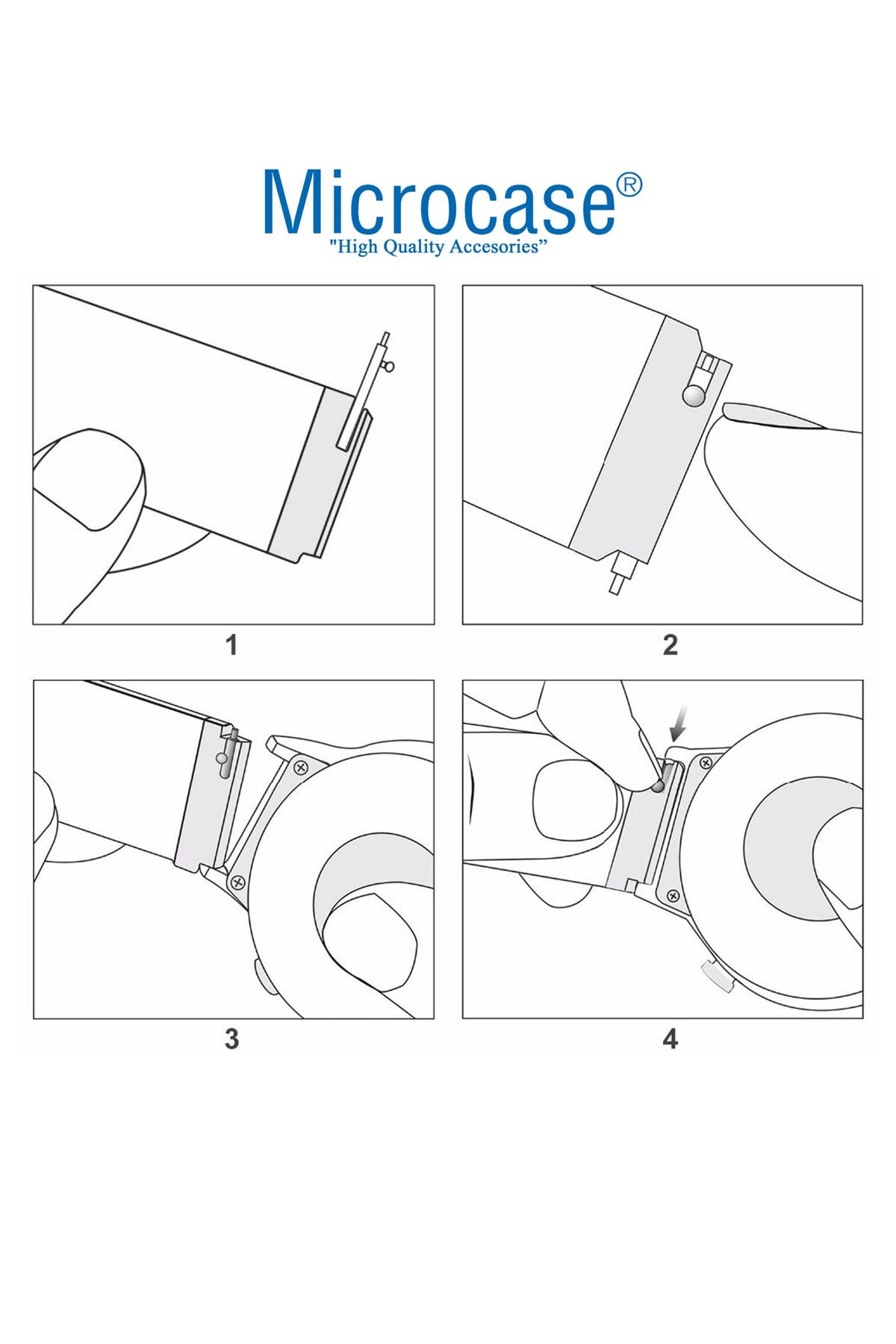 Microcase®
"High Quality Accesories"

1

2

3

4