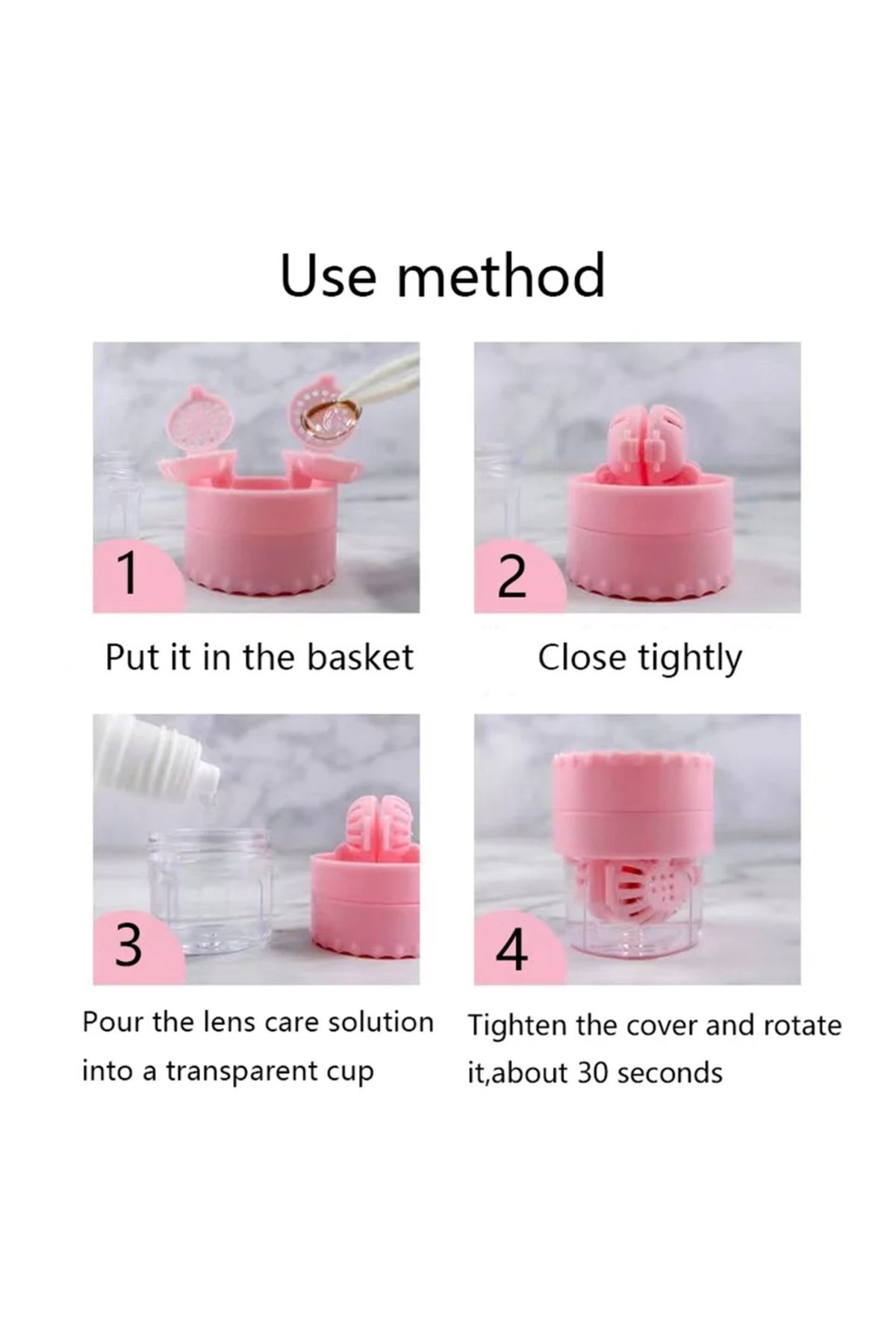 Use method

1

Put it in the basket

2

Close tightly

3

Pour the lens care solution into a transparent cup

4

Tighten the cover and rotate it,about 30 seconds