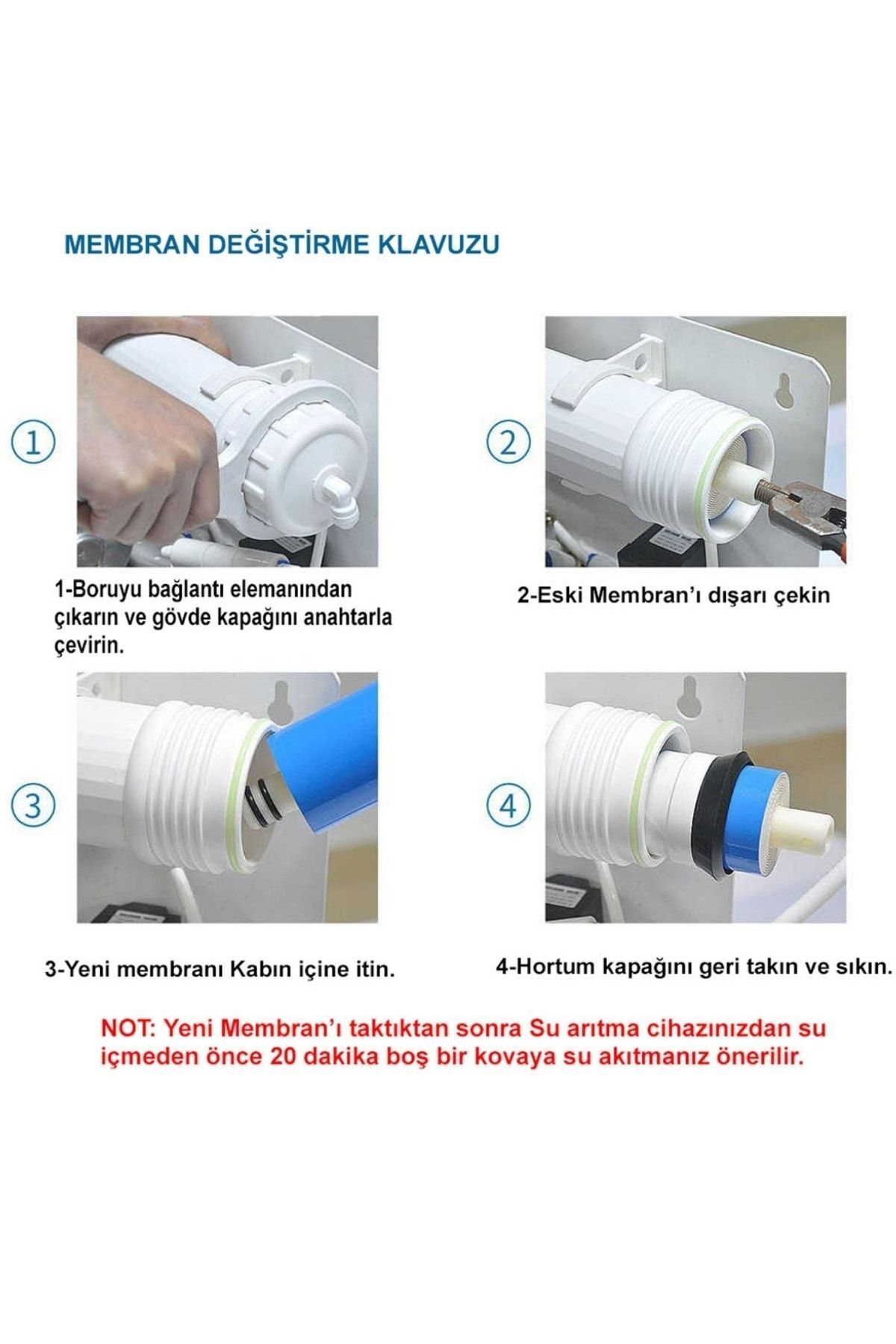 MEMBRAN DEĞİŞTİRME KLAVUZU

①

1-Boruyu bağlantı elemanından çıkarın ve gövde kapağını anahtarla çevirin.

②

2-Eski Membran'ı dışarı çekin

③

3-Yeni membranı Kabın içine itin.

④

4-Hortum kapağını geri takın ve sıkın.

NOT: Yeni Membran'ı taktıktan sonra Su arıtma cihazınızdan su içmeden önce 20 dakika boş bir kovaya su akıtmanız önerilir.