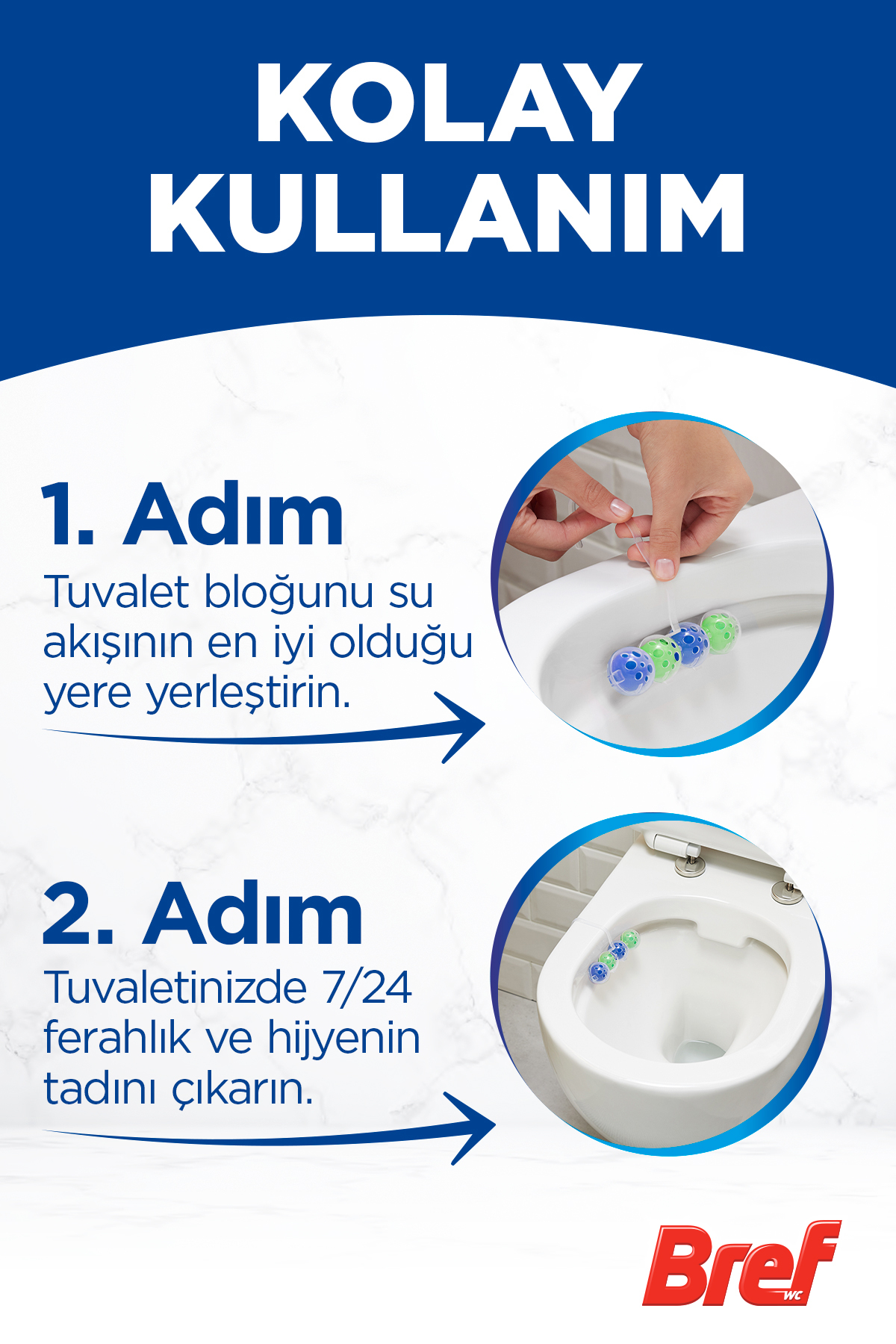 KOLAY KULLANIM

1. Adım

Tuvalet bloğunu su akışının en iyi olduğu yere yerleştirin.

2. Adım

Tuvaletinizde 7/24 ferahlık ve hijyenin tadını çıkarın.

Bref WC