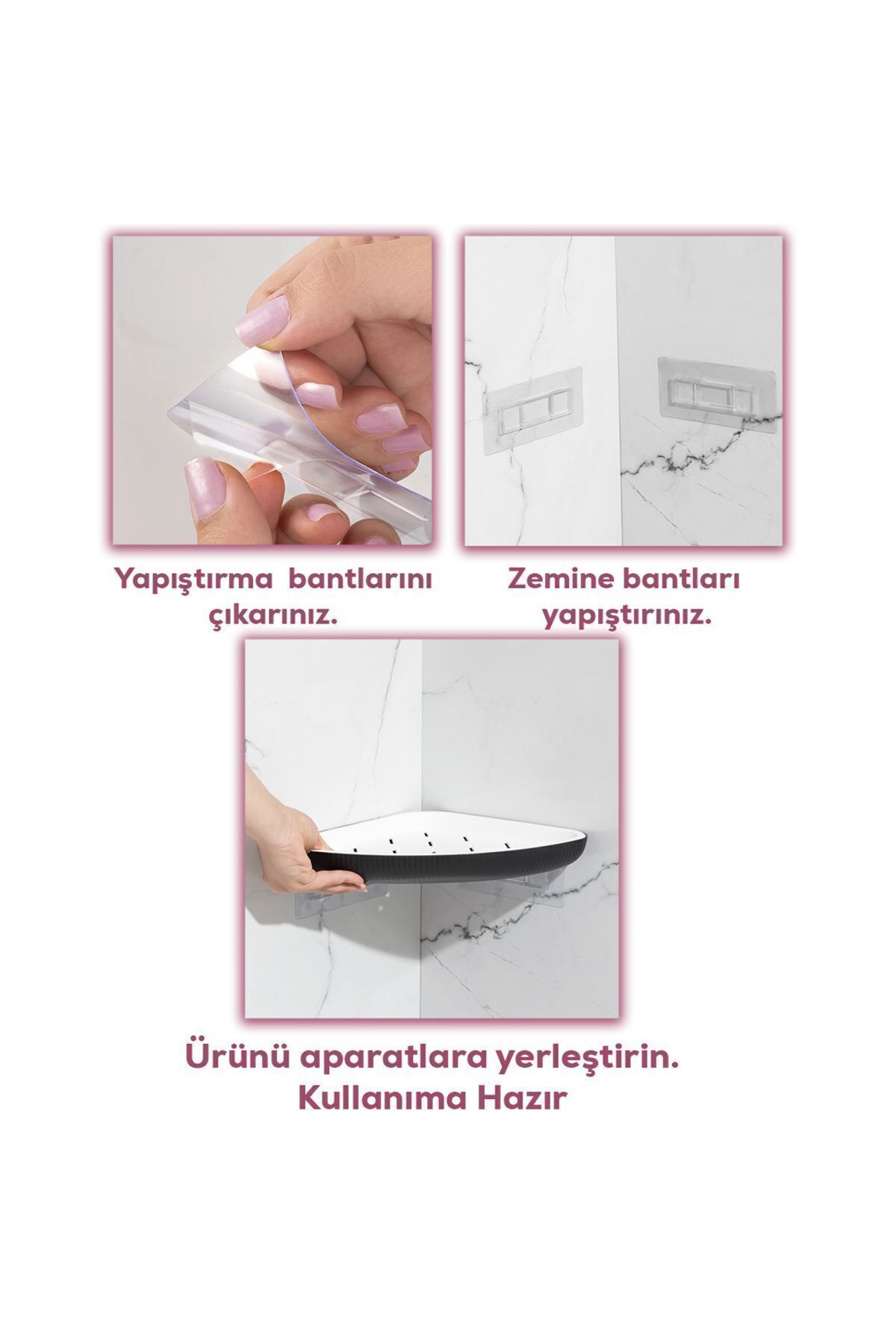 Yapıştırma bantlarını çıkarınız.

Zemine bantları yapıştırınız.

Ürünü aparatlara yerleştirin.
Kullanıma Hazır