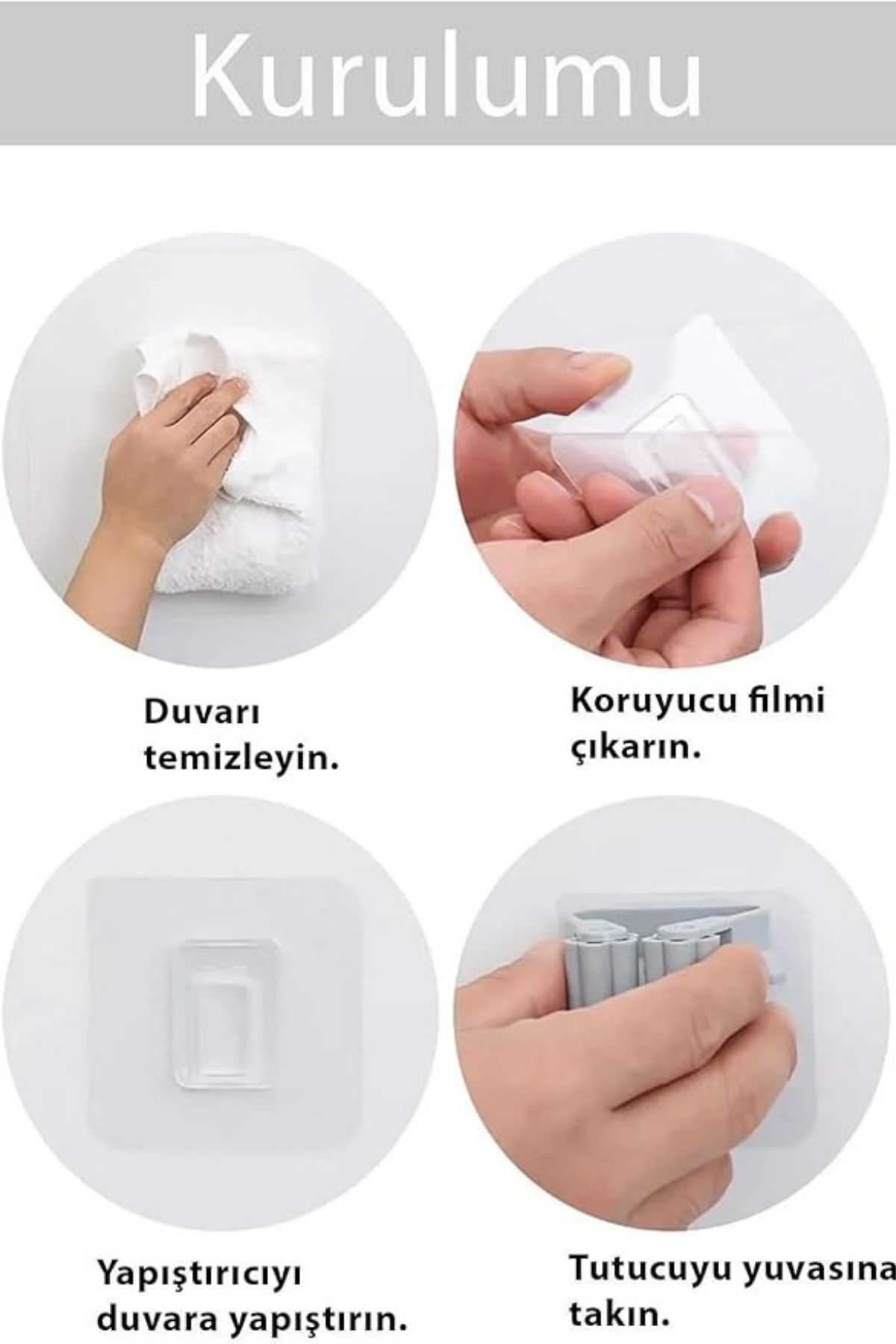 Kurulumu

Duvarı temizleyin.

Koruyucu filmi çıkarın.

Yapıştırıcıyı duvara yapıştırın.

Tutucuyu yuvasına takın.