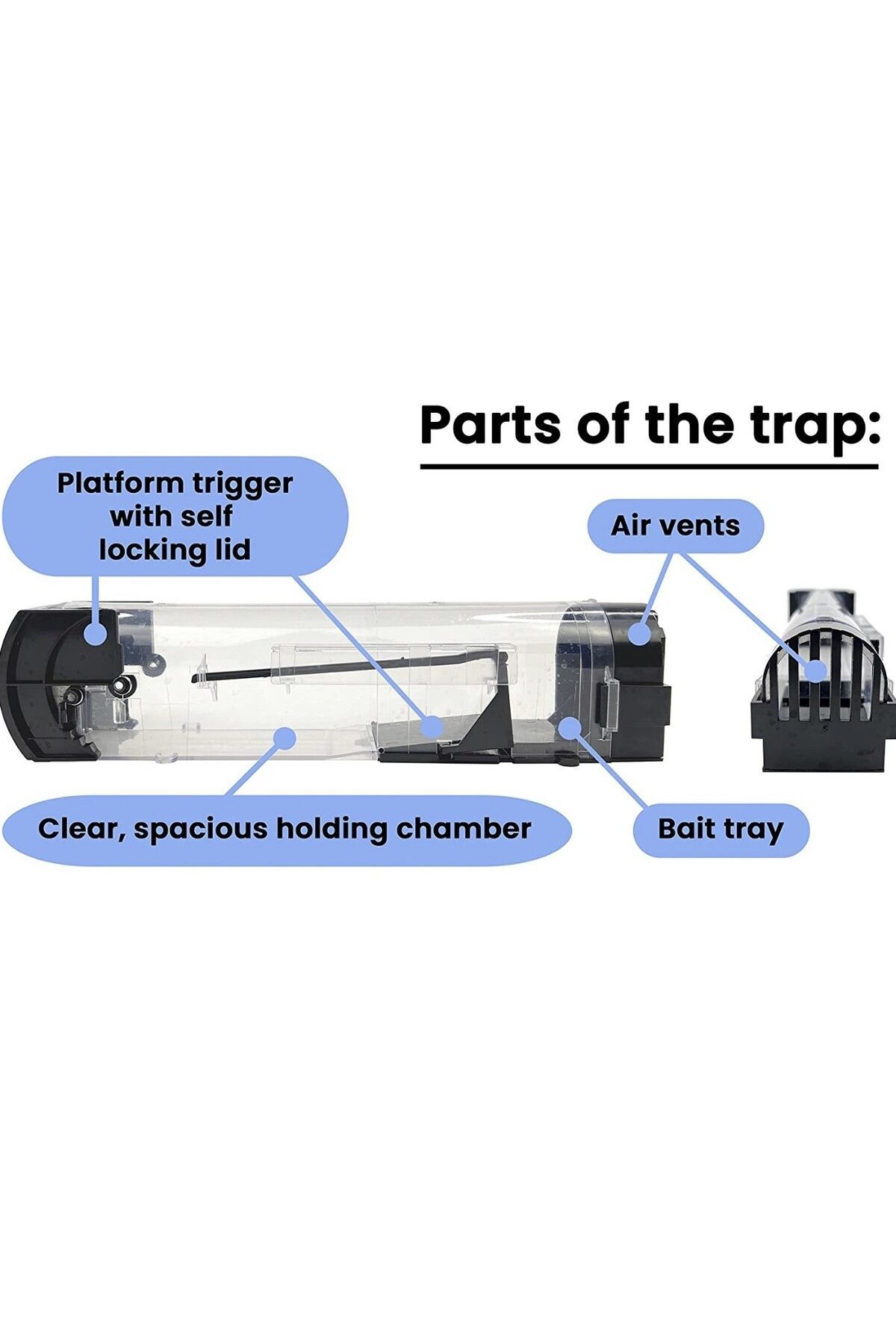 Parts of the trap:

Platform trigger with self locking lid

Air vents

Clear, spacious holding chamber

Bait tray