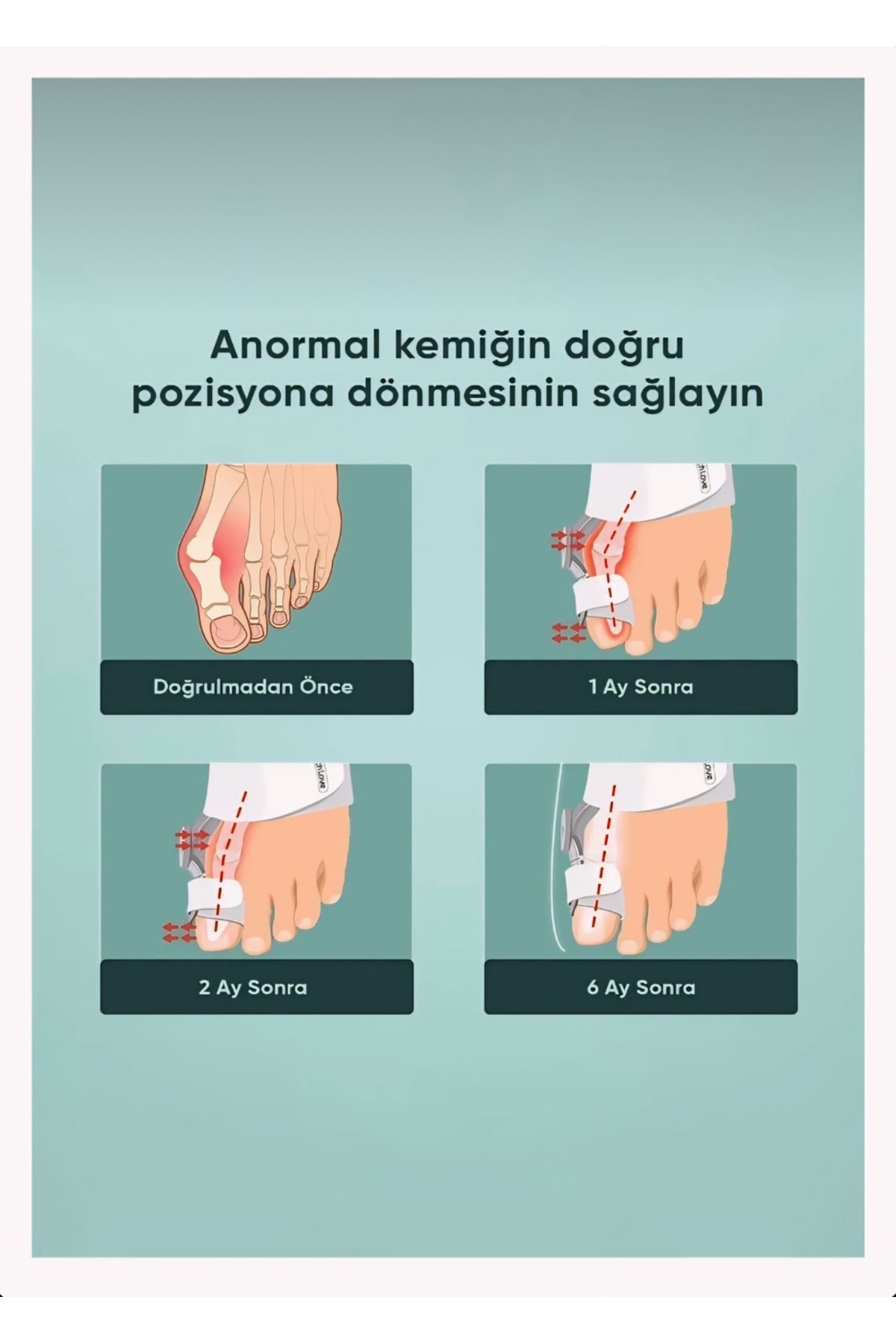 Anormal kemiğin doğru pozisyona dönmesinin sağlayın

Doğrulmadan Önce

1 Ay Sonra

2 Ay Sonra

6 Ay Sonra