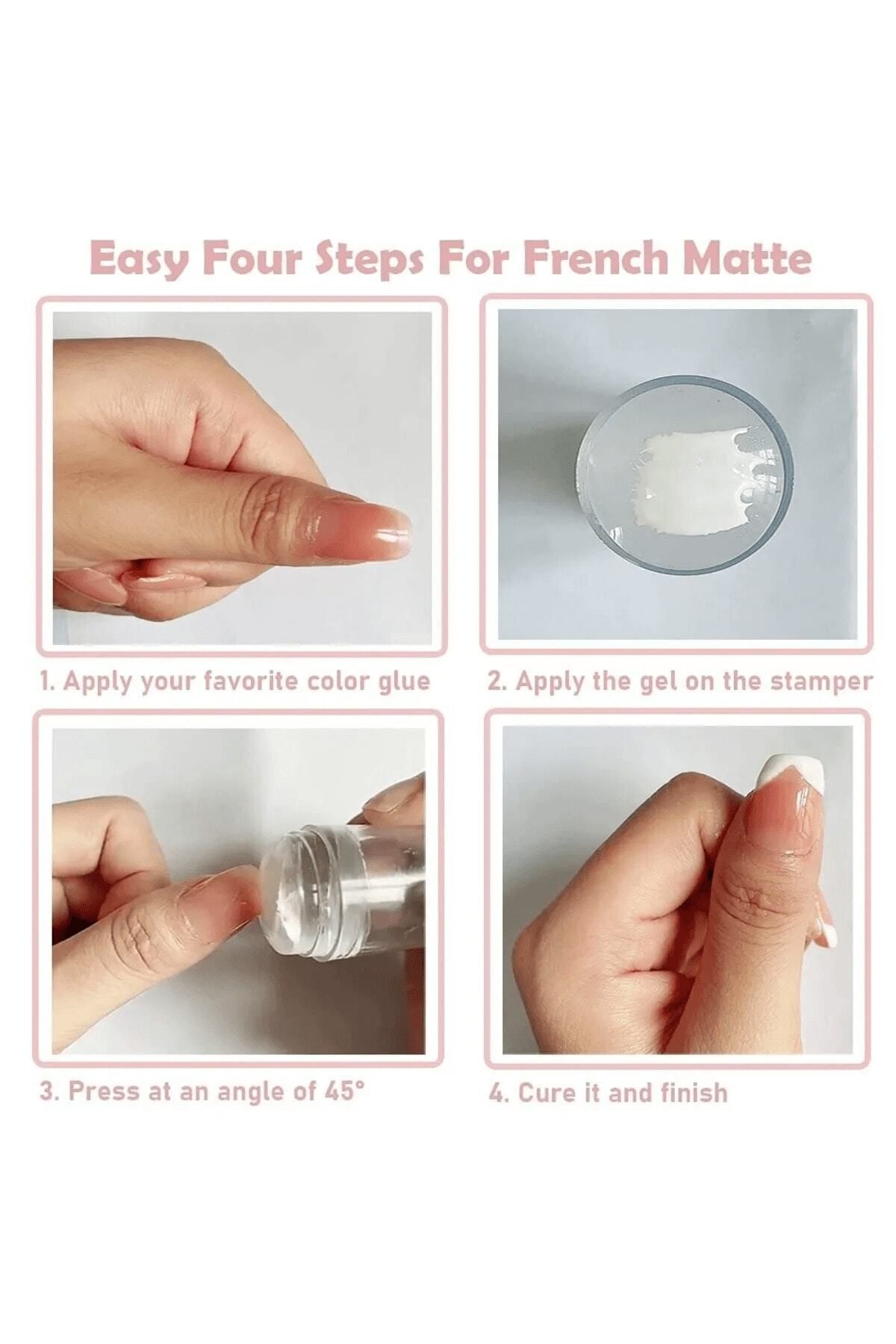 Easy Four Steps For French Matte

1. Apply your favorite color glue

2. Apply the gel on the stamper

3. Press at an angle of 45°

4. Cure it and finish