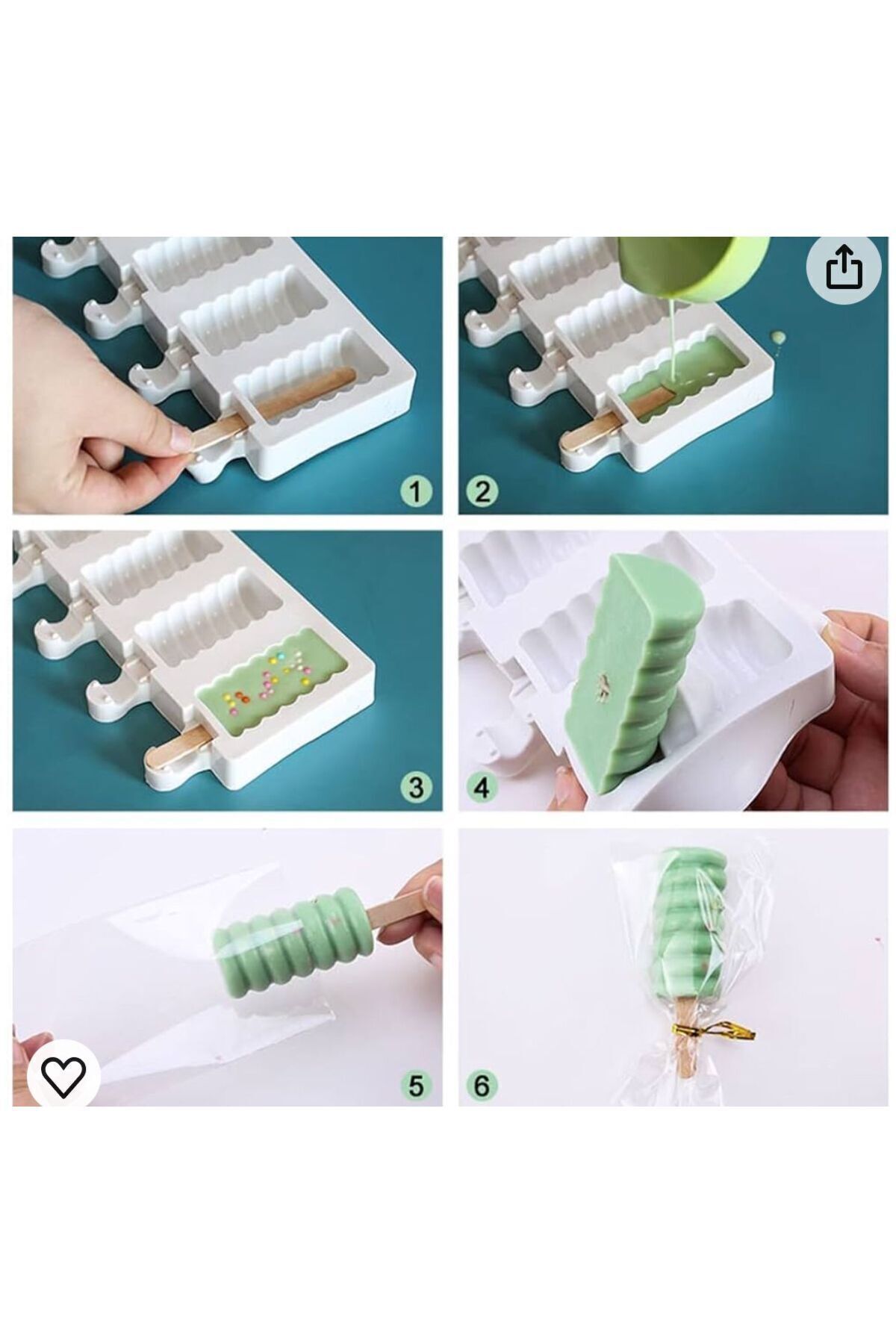 1

2

3

4

5

6